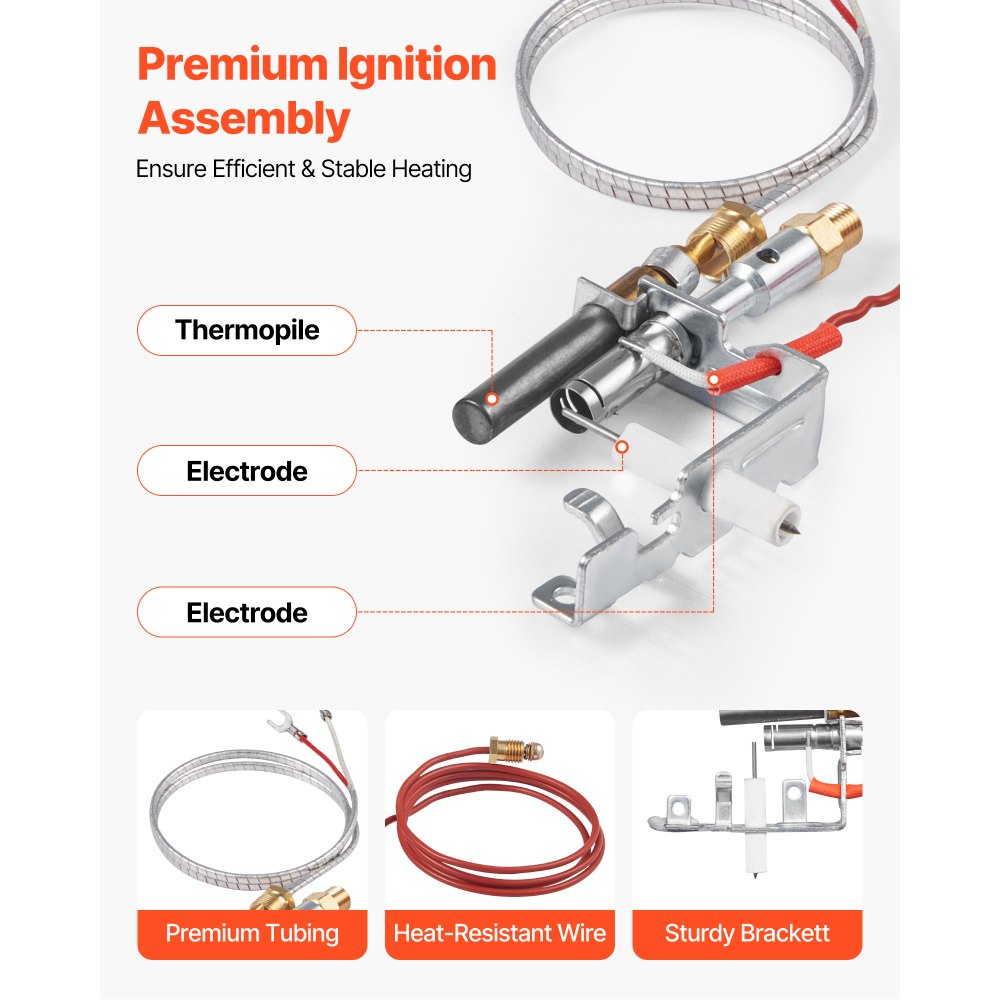 Premium Ignition Assembly

Ensure Efficient & Stable Heating

Thermopile

Electrode

Electrode

Premium Tubing

Heat-Resistant Wire

Sturdy Brackett