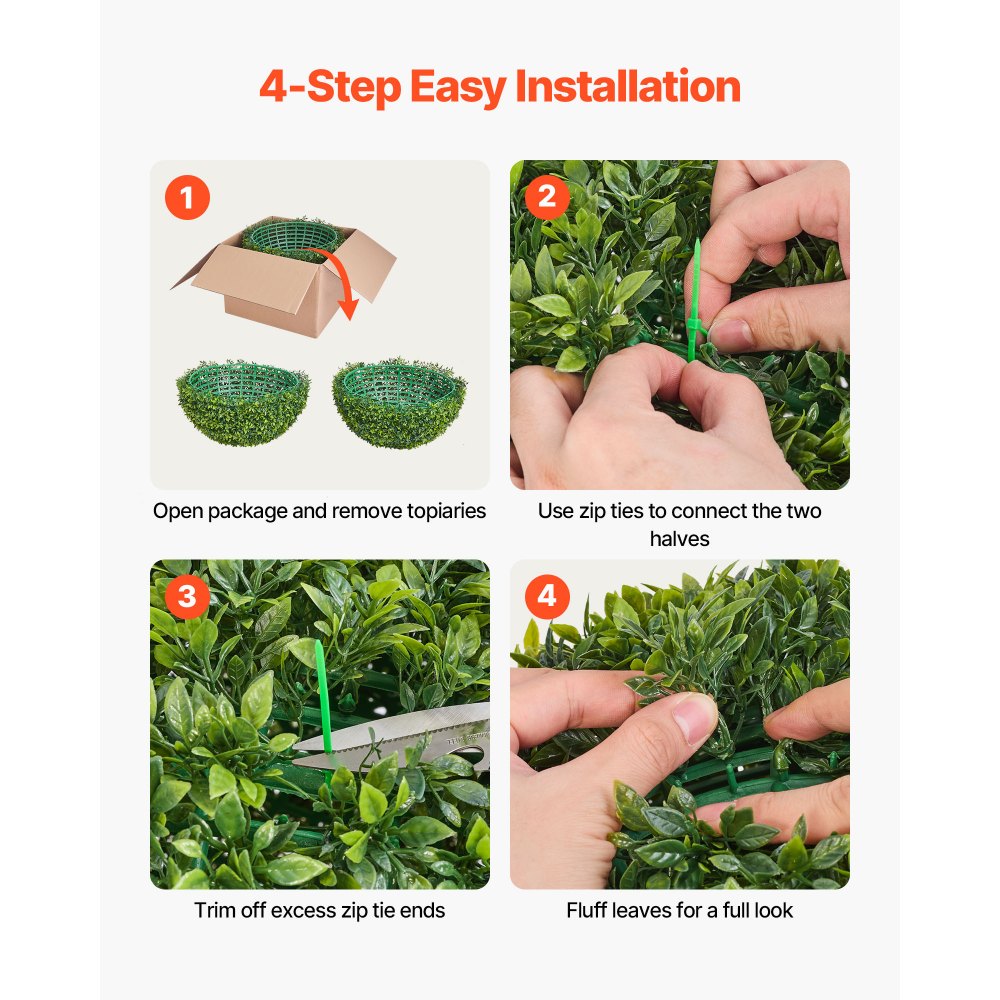 4-Step Easy Installation

1

Open package and remove topiaries

2

Use zip ties to connect the two halves

3

Trim off excess zip tie ends

4

Fluff leaves for a full look