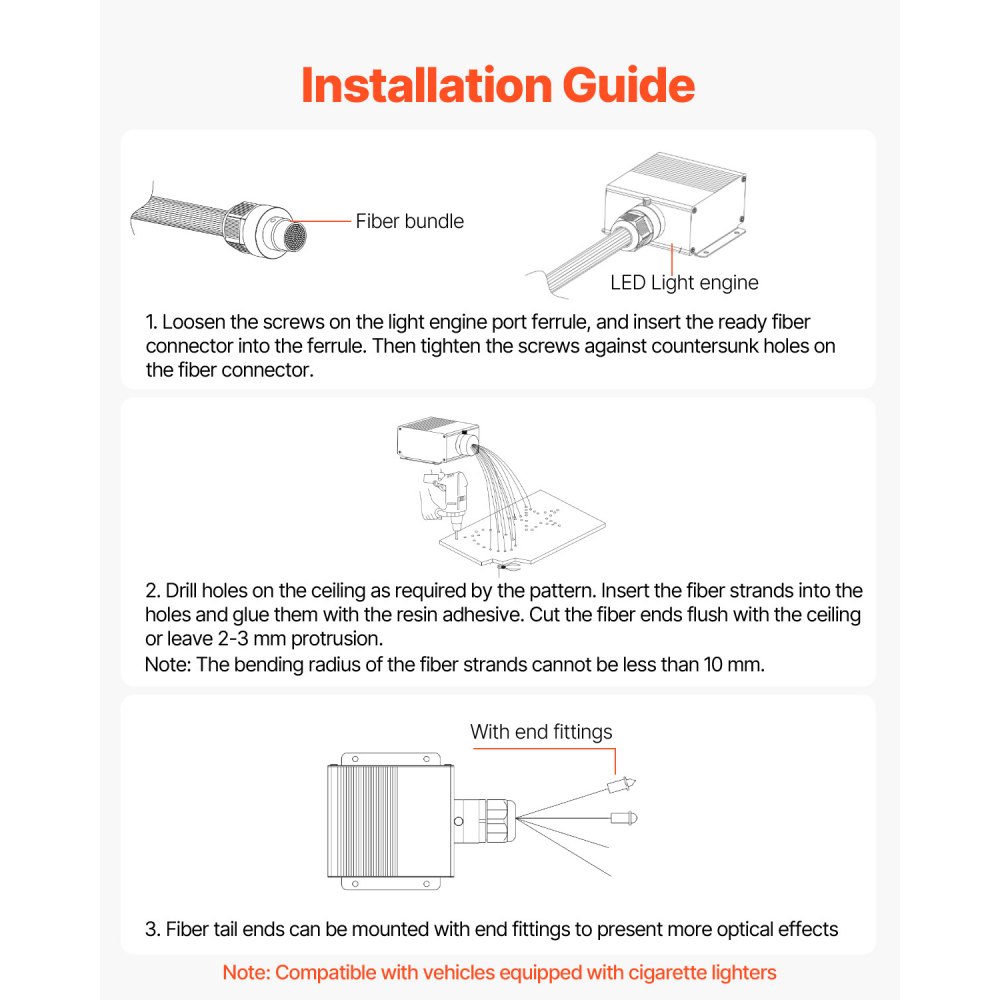 Installation Guide

Fiber bundle

LED Light engine

1. Loosen the screws on the light engine port ferrule, and insert the ready fiber connector into the ferrule. Then tighten the screws against countersunk holes on the fiber connector.

2. Drill holes on the ceiling as required by the pattern. Insert the fiber strands into the holes and glue them with the resin adhesive. Cut the fiber ends flush with the ceiling or leave 2-3 mm protrusion.
Note: The bending radius of the fiber strands cannot be less than 10 mm.

With end fittings

3. Fiber tail ends can be mounted with end fittings to present more optical effects

Note: Compatible with vehicles equipped with cigarette lighters