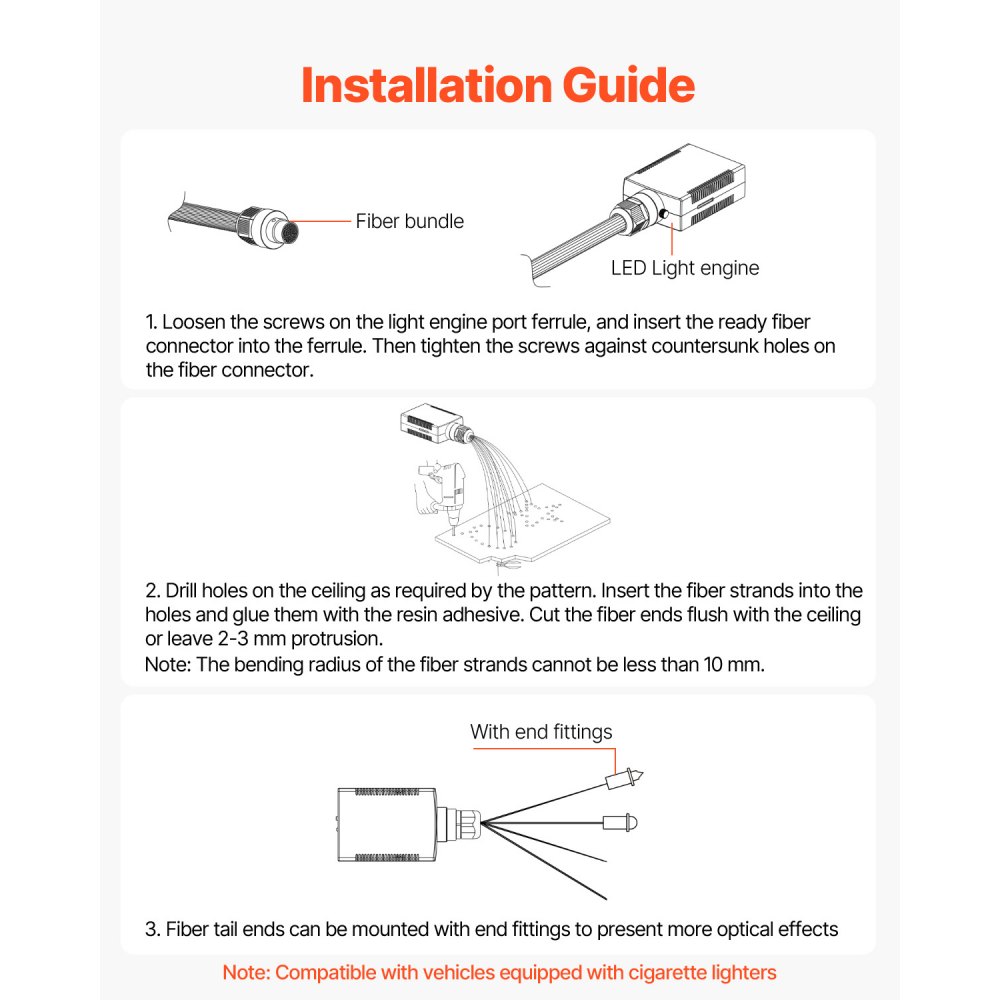 Installation Guide

Fiber bundle

LED Light engine

1. Loosen the screws on the light engine port ferrule, and insert the ready fiber connector into the ferrule. Then tighten the screws against countersunk holes on the fiber connector.

2. Drill holes on the ceiling as required by the pattern. Insert the fiber strands into the holes and glue them with the resin adhesive. Cut the fiber ends flush with the ceiling or leave 2-3 mm protrusion.
Note: The bending radius of the fiber strands cannot be less than 10 mm.

With end fittings

3. Fiber tail ends can be mounted with end fittings to present more optical effects

Note: Compatible with vehicles equipped with cigarette lighters