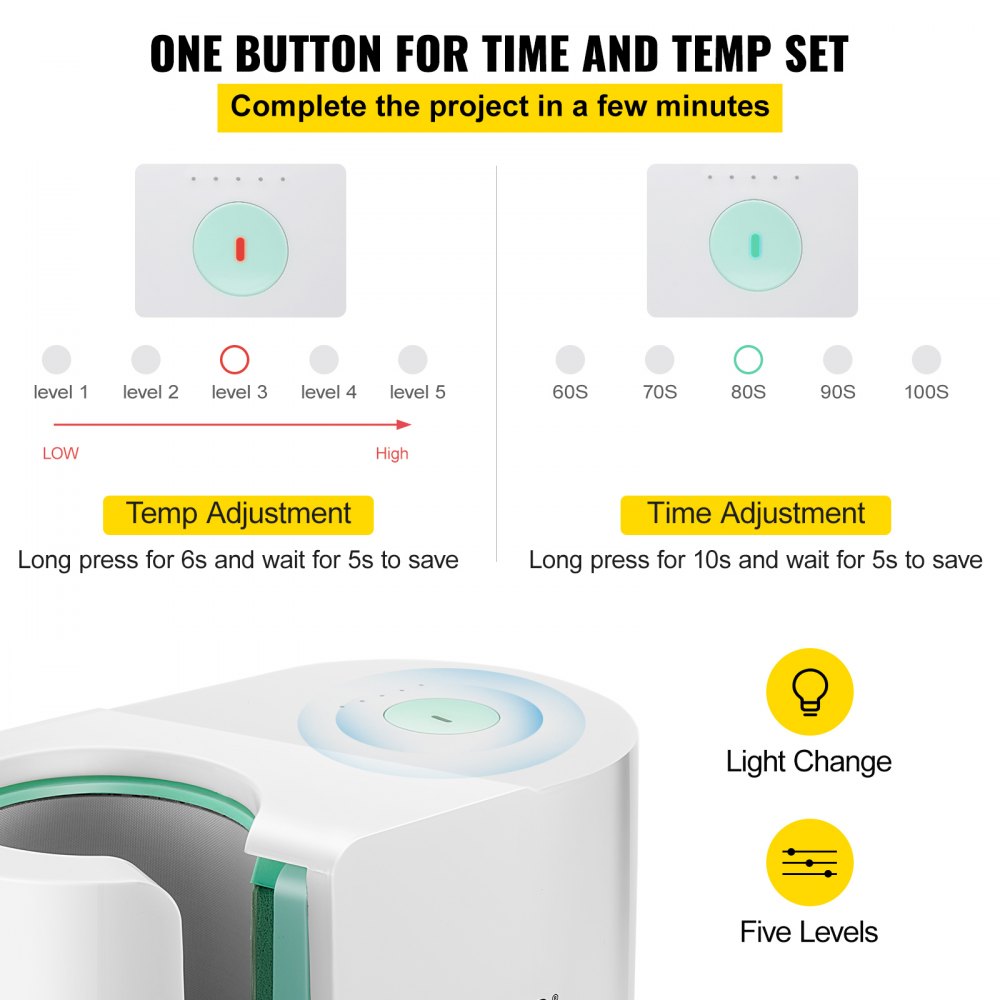 ONE BUTTON FOR TIME AND TEMP SET

Complete the project in a few minutes

level 1 level 2 level 3 level 4 level 5

LOW High

Temp Adjustment

Long press for 6s and wait for 5s to save

60S 70S 80S 90S 100S

Time Adjustment

Long press for 10s and wait for 5s to save

Light Change

Five Levels