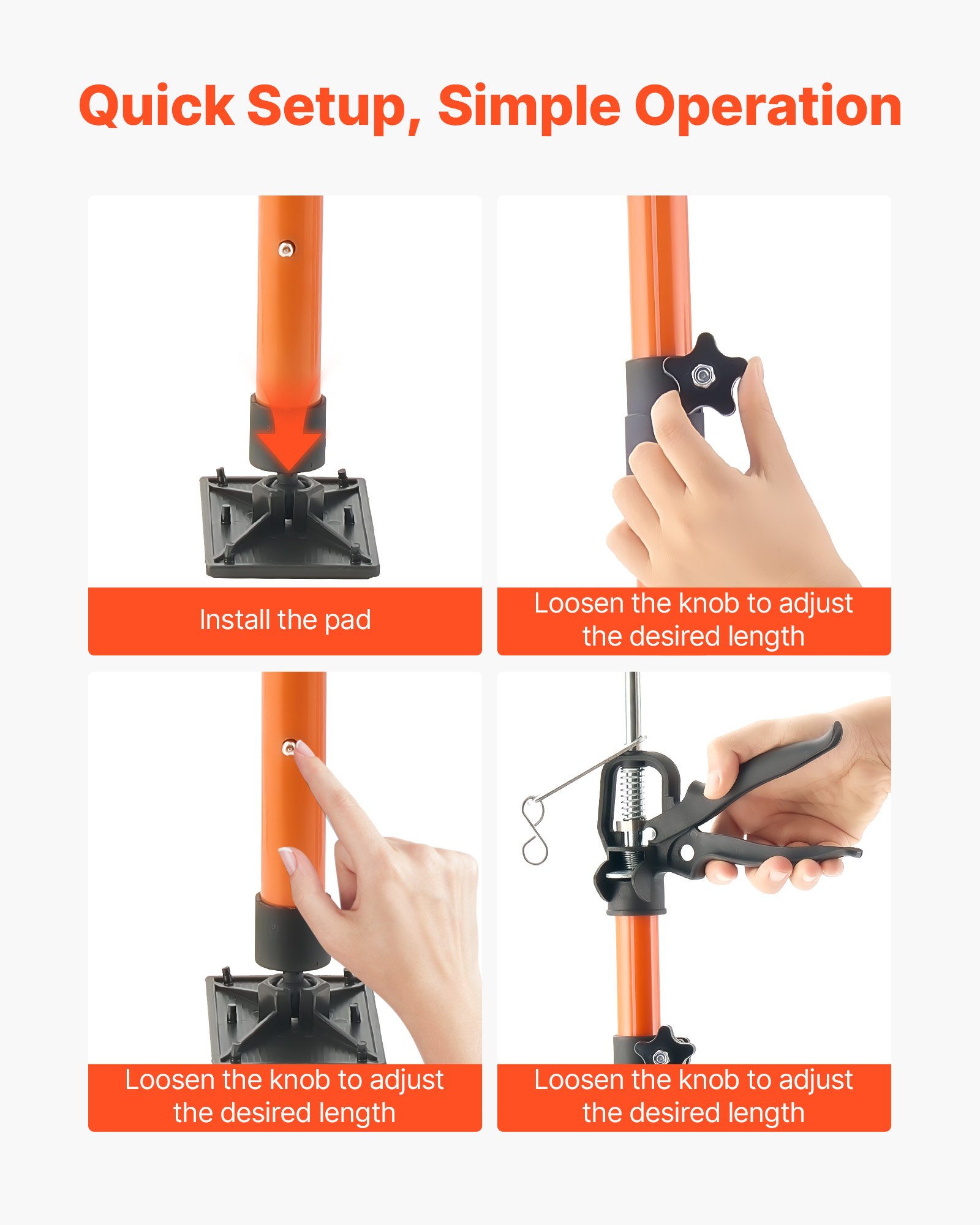 Quick Setup, Simple Operation

Install the pad

Loosen the knob to adjust the desired length

Loosen the knob to adjust the desired length

Loosen the knob to adjust the desired length