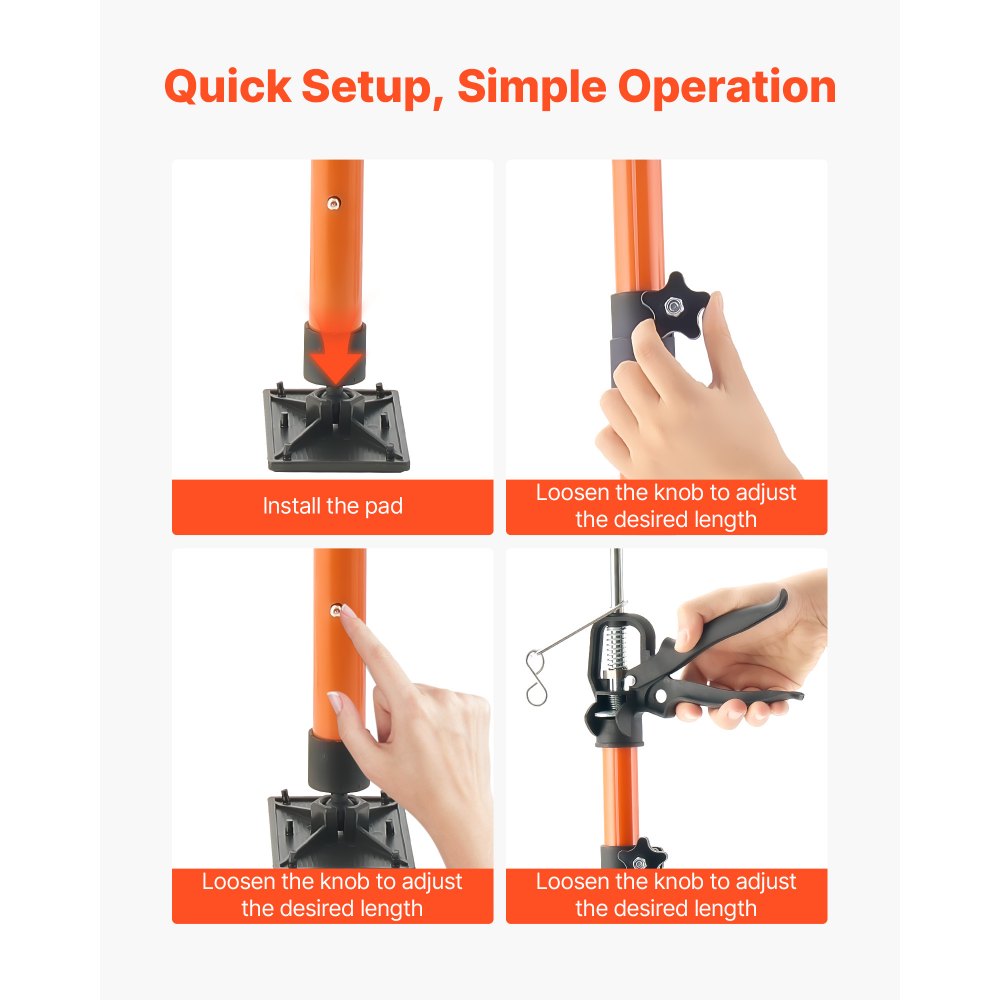 Quick Setup, Simple Operation

Install the pad

Loosen the knob to adjust the desired length

Loosen the knob to adjust the desired length

Loosen the knob to adjust the desired length