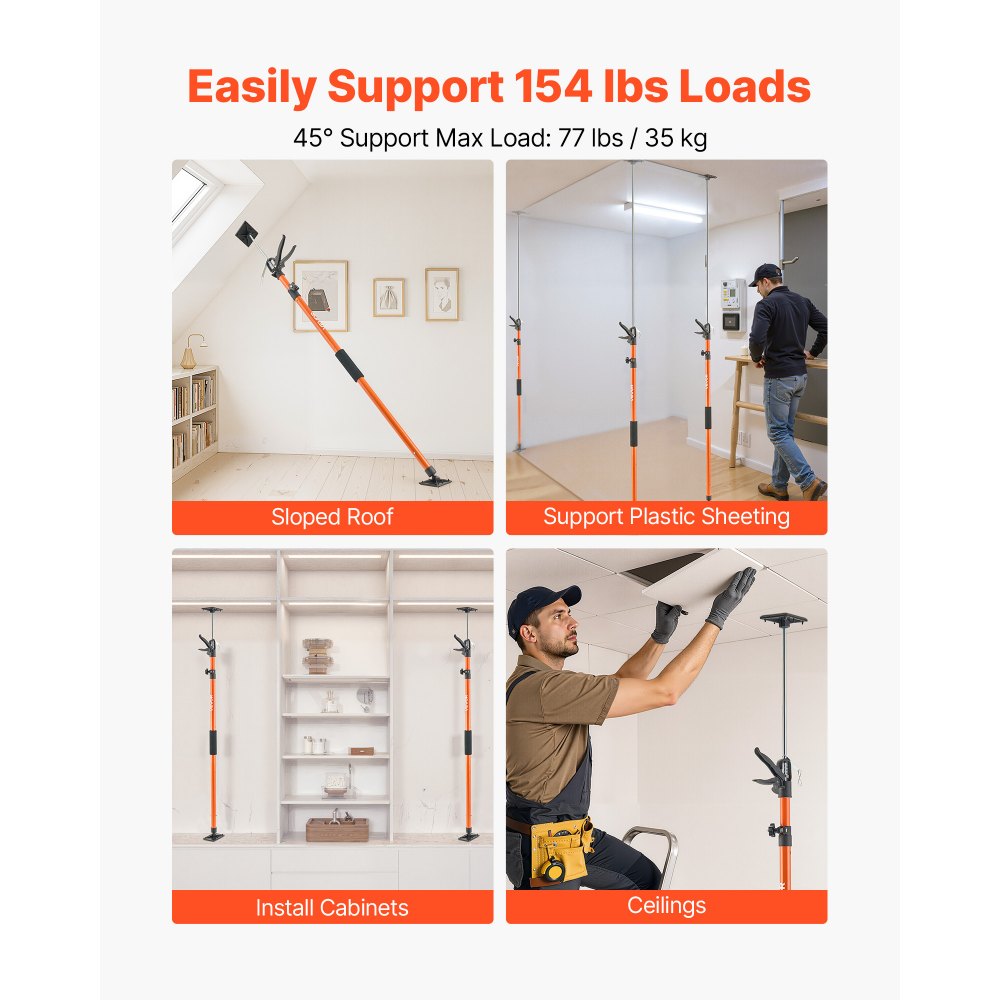 Easily Support 154 lbs Loads

45° Support Max Load: 77 lbs / 35 kg

Sloped Roof

Support Plastic Sheeting

Install Cabinets

Ceilings