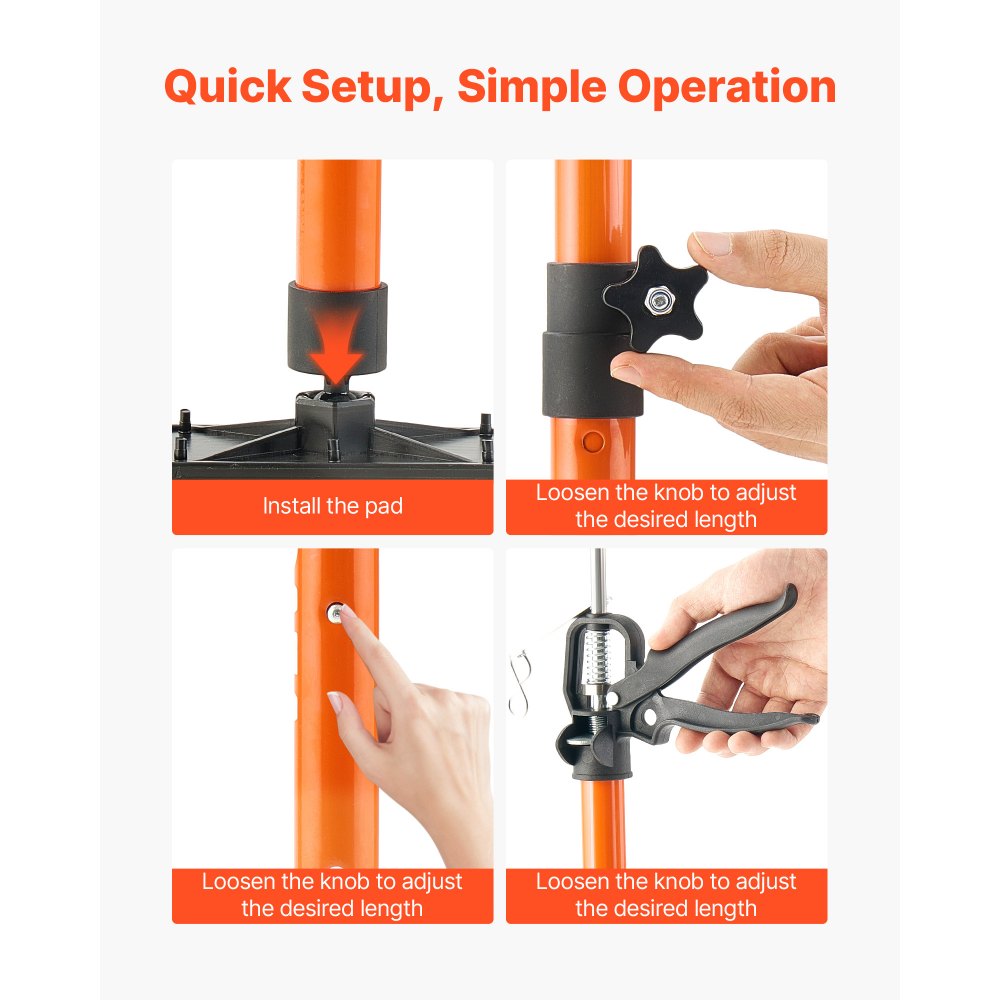 Quick Setup, Simple Operation

Install the pad

Loosen the knob to adjust the desired length

Loosen the knob to adjust the desired length

Loosen the knob to adjust the desired length