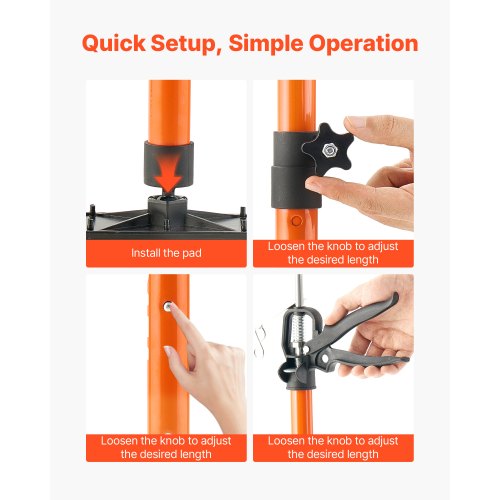 Quick Setup, Simple Operation

Install the pad

Loosen the knob to adjust the desired length

Loosen the knob to adjust the desired length

Loosen the knob to adjust the desired length