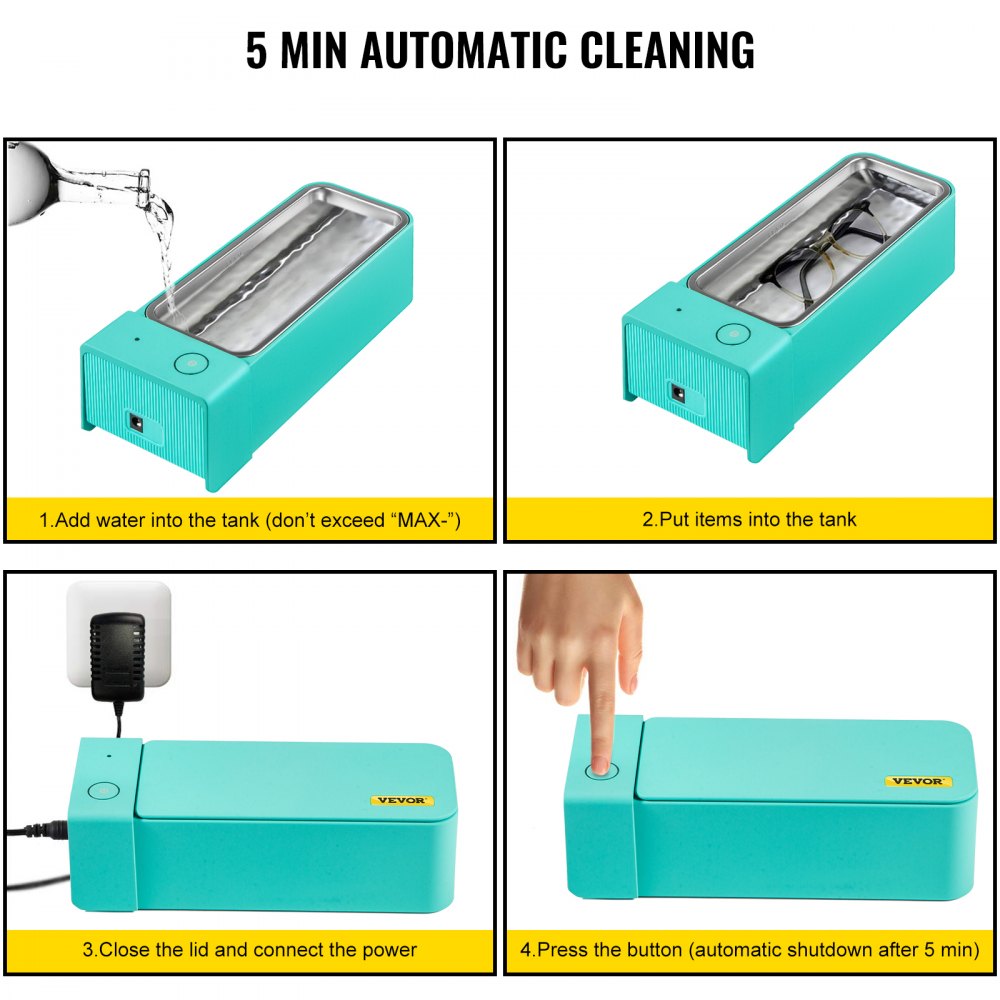 5 MIN AUTOMATIC CLEANING

1.Add water into the tank (don't exceed "MAX-")

2.Put items into the tank

VEVOR

3.Close the lid and connect the power

VEVOR

4.Press the button (automatic shutdown after 5 min)