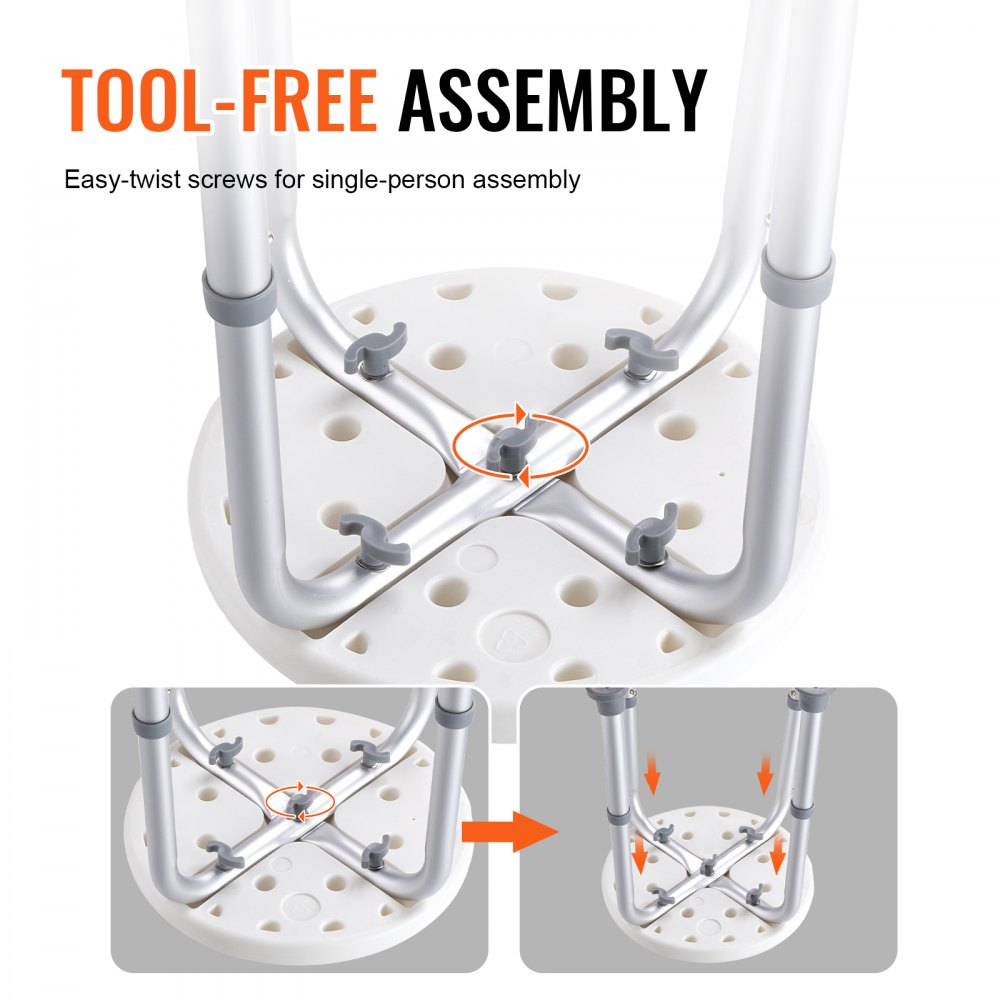 TOOL-FREE ASSEMBLY

Easy-twist screws for single-person assembly