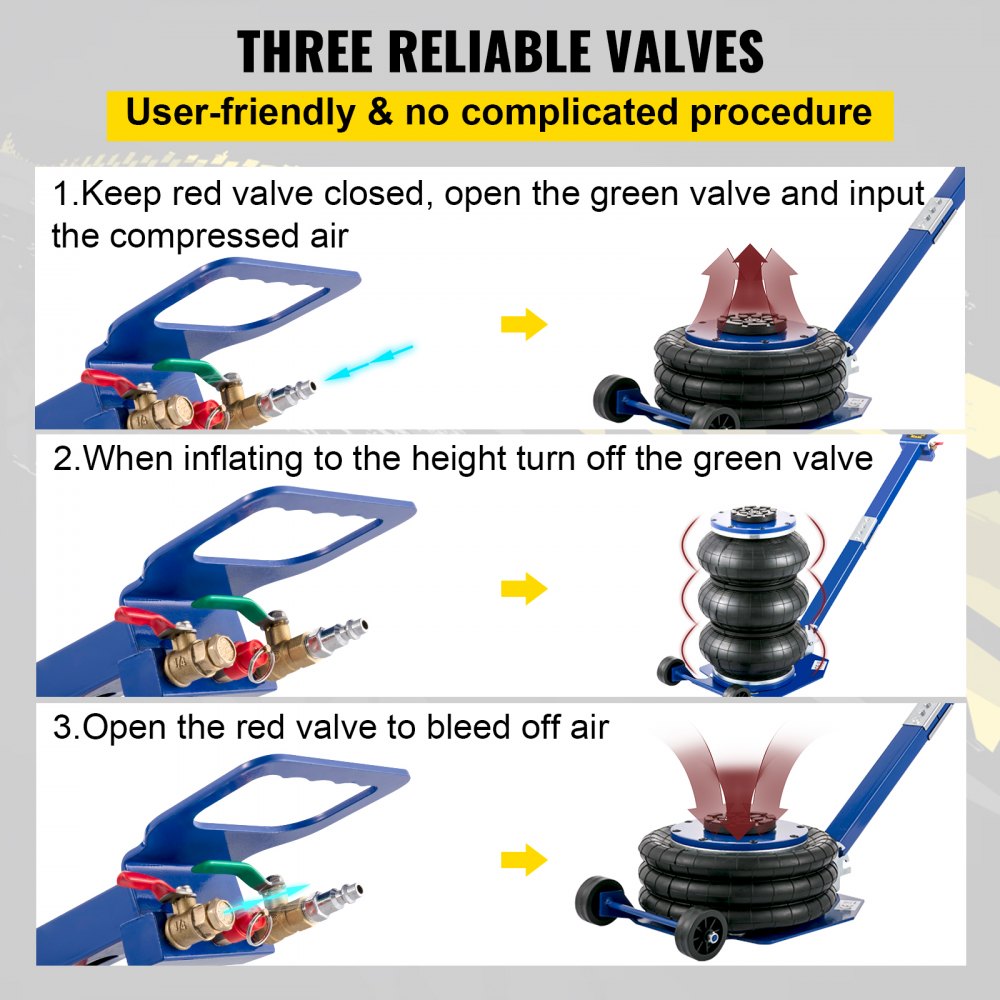 THREE RELIABLE VALVES

User-friendly & no complicated procedure

1.Keep red valve closed, open the green valve and input the compressed air

2.When inflating to the height turn off the green valve

3.Open the red valve to bleed off air