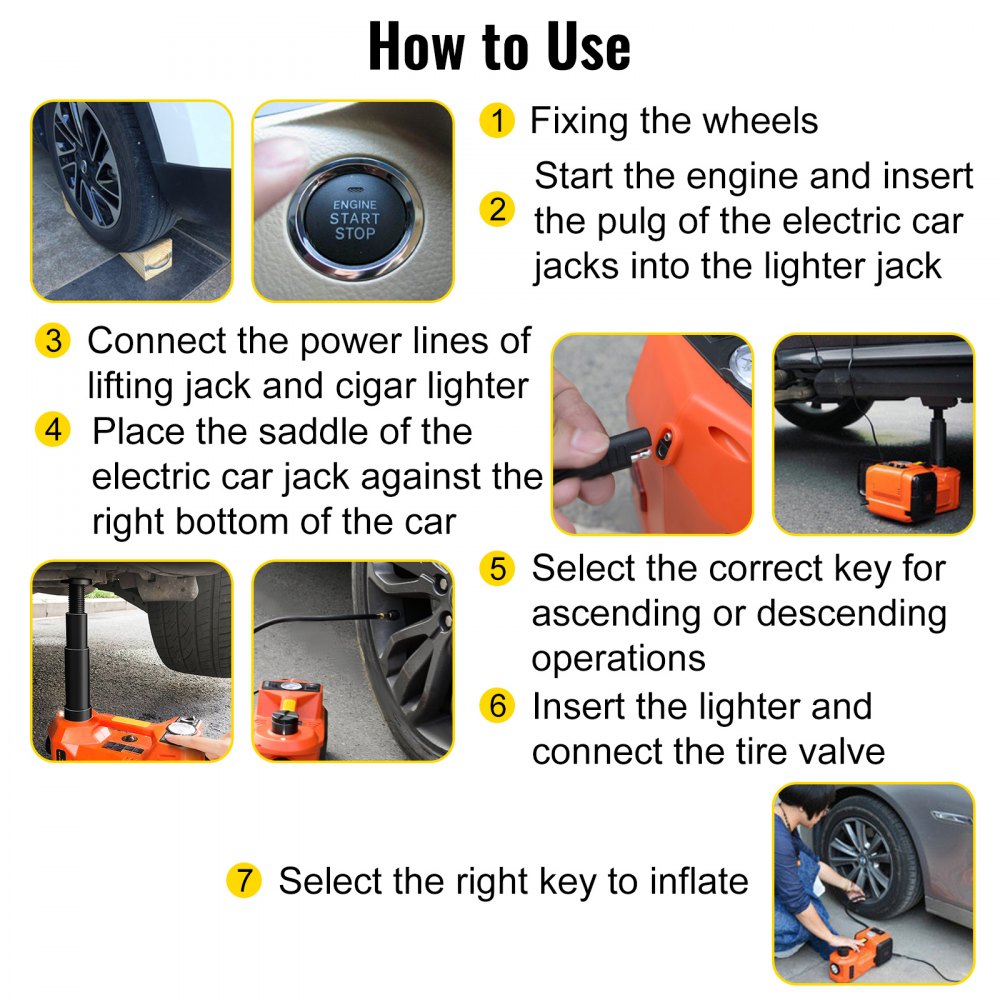 How to Use

ENGINE START STOP

1 Fixing the wheels

2 Start the engine and insert the pulg of the electric car jacks into the lighter jack

3 Connect the power lines of lifting jack and cigar lighter

4 Place the saddle of the electric car jack against the right bottom of the car

5 Select the correct key for ascending or descending operations

6 Insert the lighter and connect the tire valve

7 Select the right key to inflate