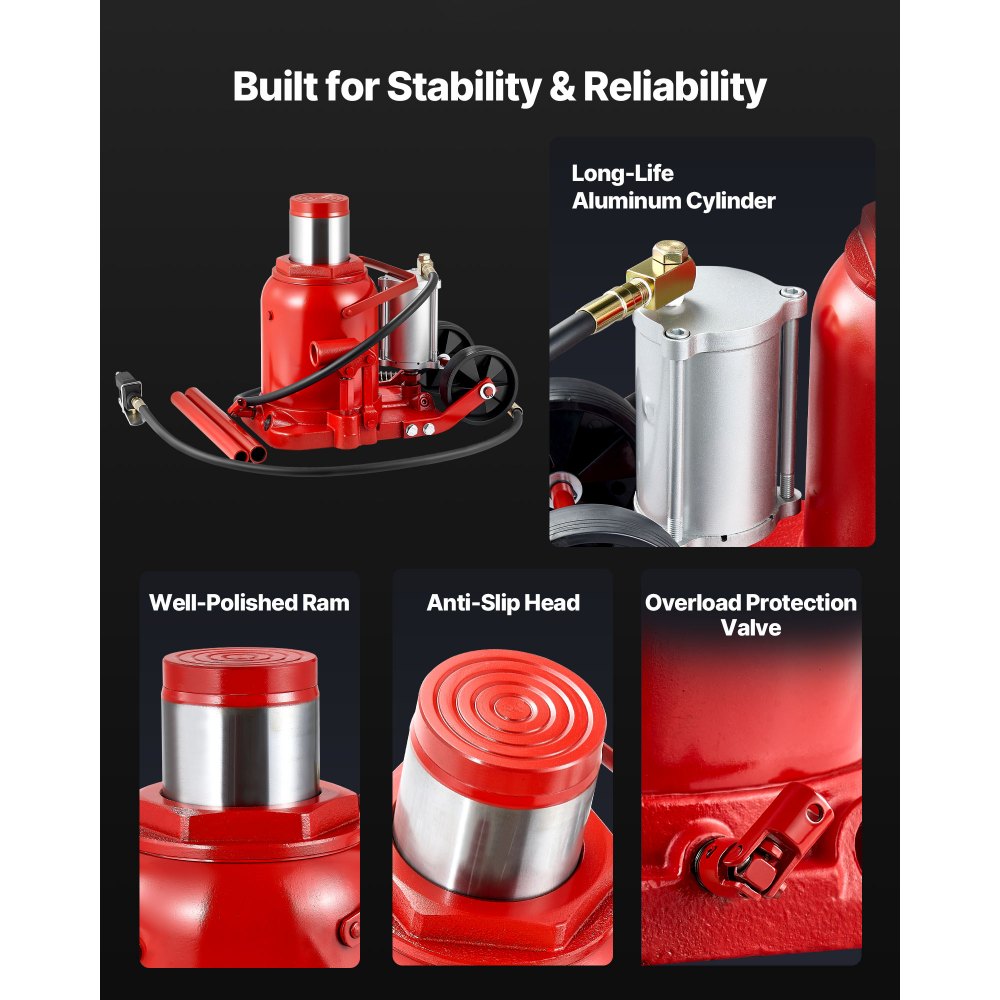 Built for Stability & Reliability

Long-Life Aluminum Cylinder

Well-Polished Ram

Anti-Slip Head

Overload Protection Valve