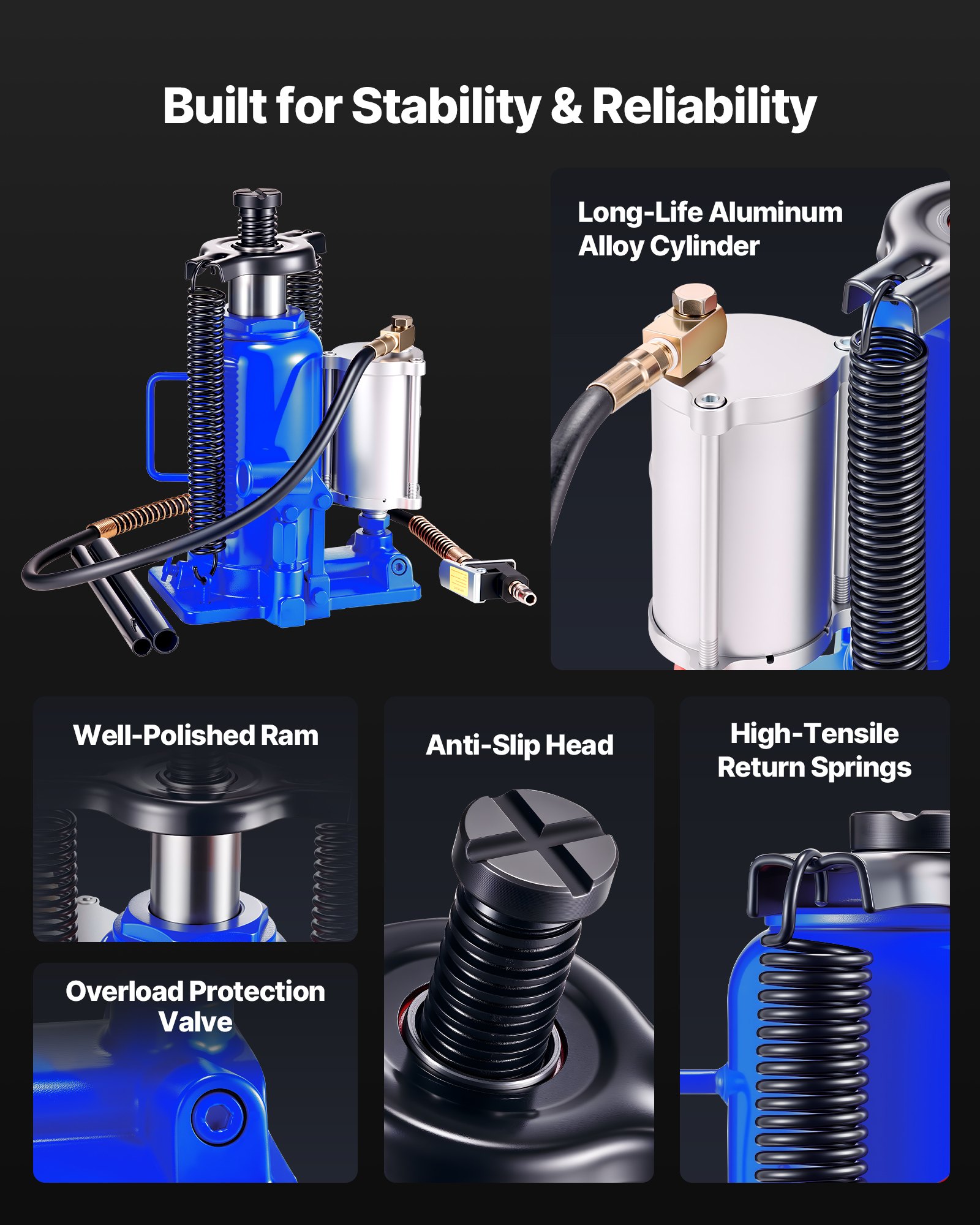 Built for Stability & Reliability

Long-Life Aluminum Alloy Cylinder

Well-Polished Ram

Overload Protection Valve

Anti-Slip Head

High-Tensile Return Springs