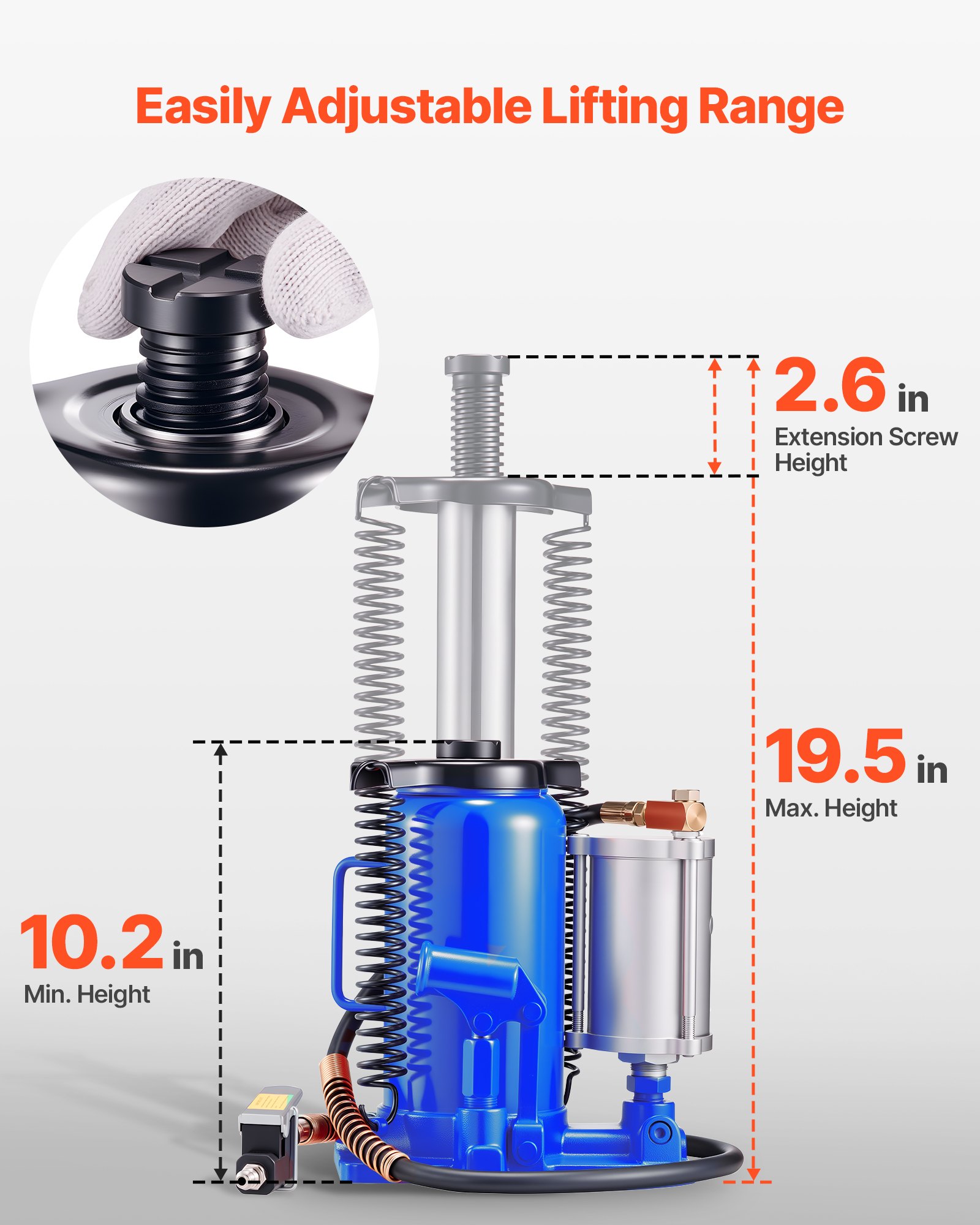 Easily Adjustable Lifting Range

2.6 in
Extension Screw Height

19.5 in
Max. Height

10.2 in
Min. Height