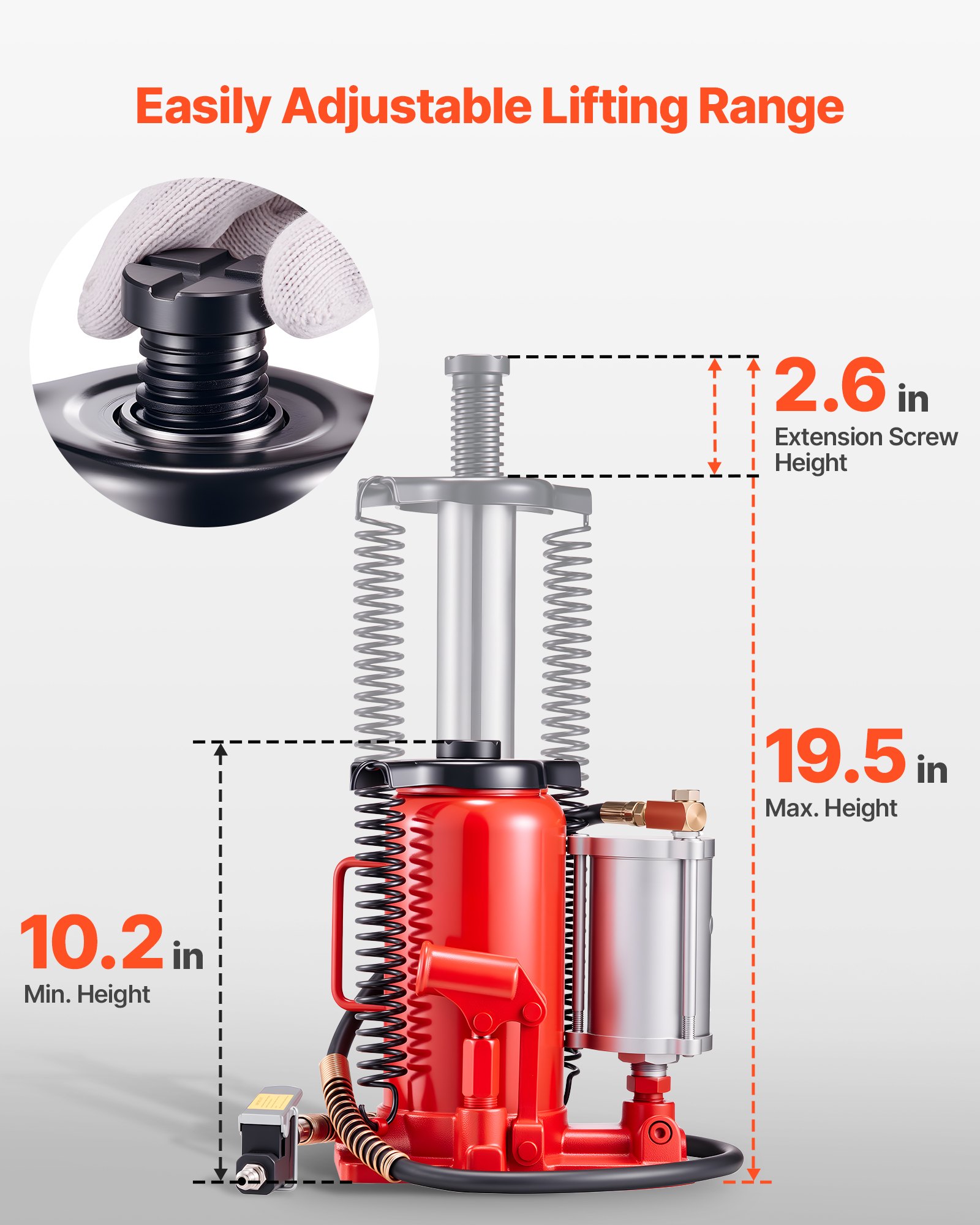 Easily Adjustable Lifting Range

2.6 in
Extension Screw Height

19.5 in
Max. Height

10.2 in
Min. Height