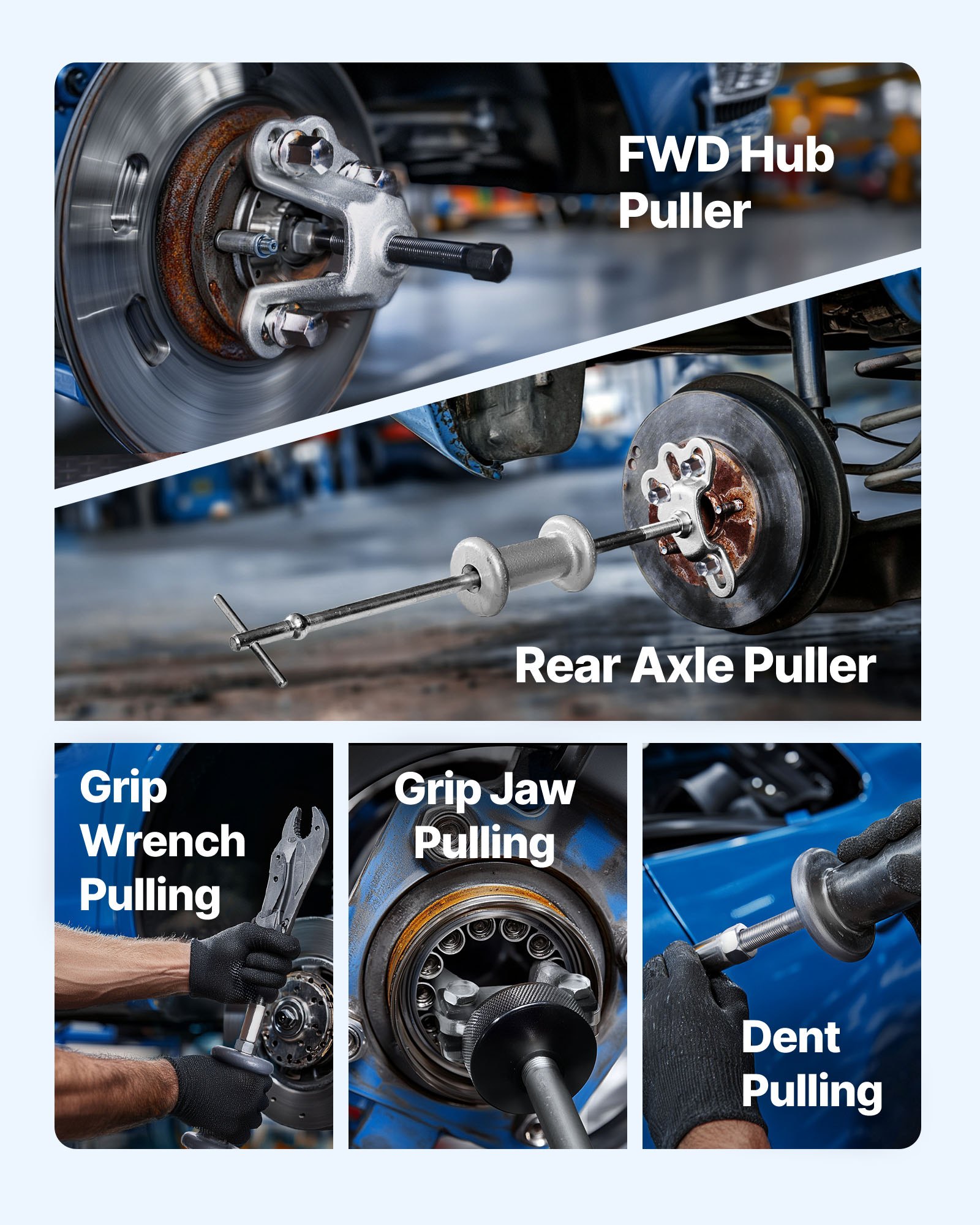 FWD Hub Puller

Rear Axle Puller

Grip Wrench Pulling

Grip Jaw Pulling

Dent Pulling