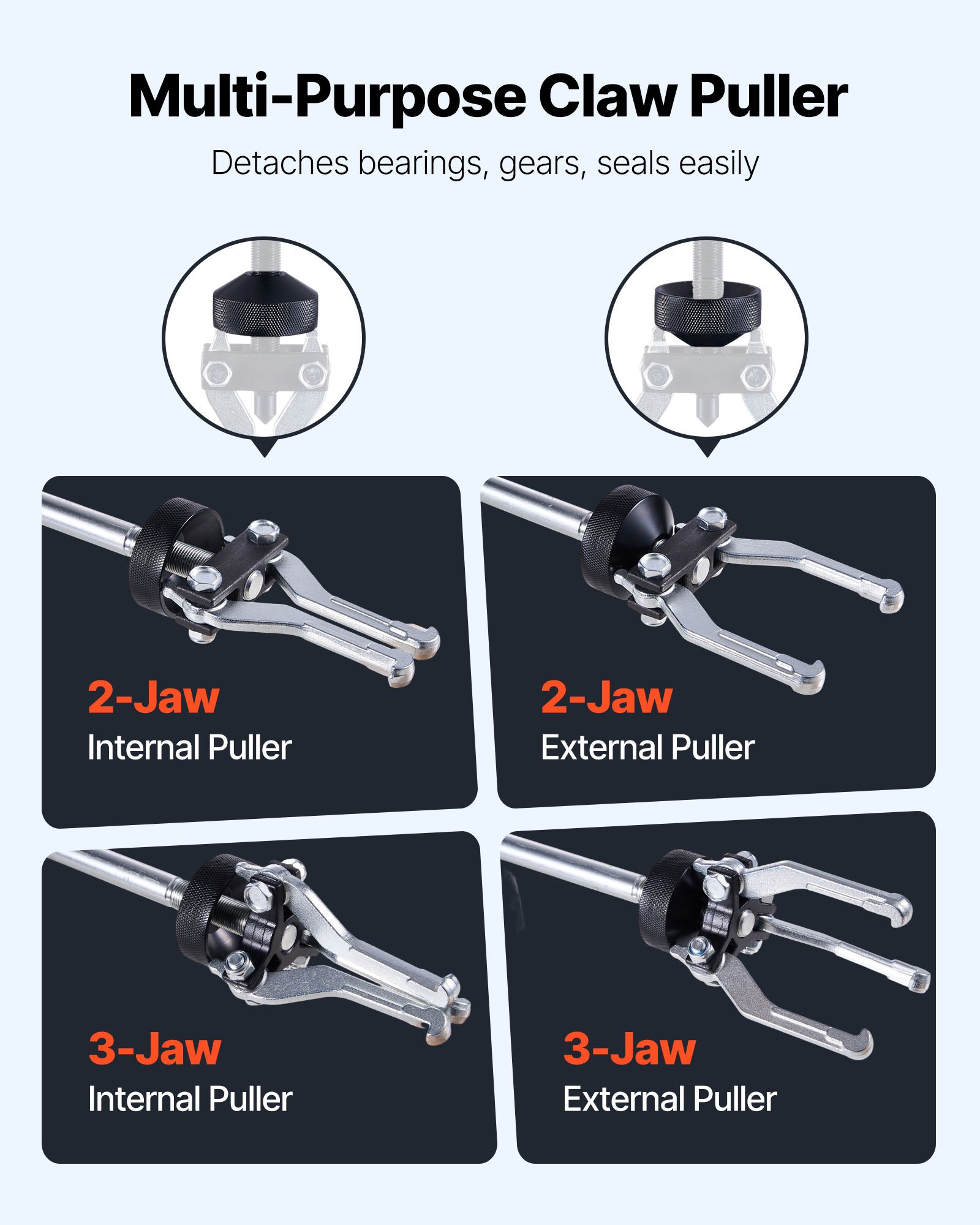 Multi-Purpose Claw Puller

Detaches bearings, gears, seals easily

2-Jaw
Internal Puller

2-Jaw
External Puller

3-Jaw
Internal Puller

3-Jaw
External Puller