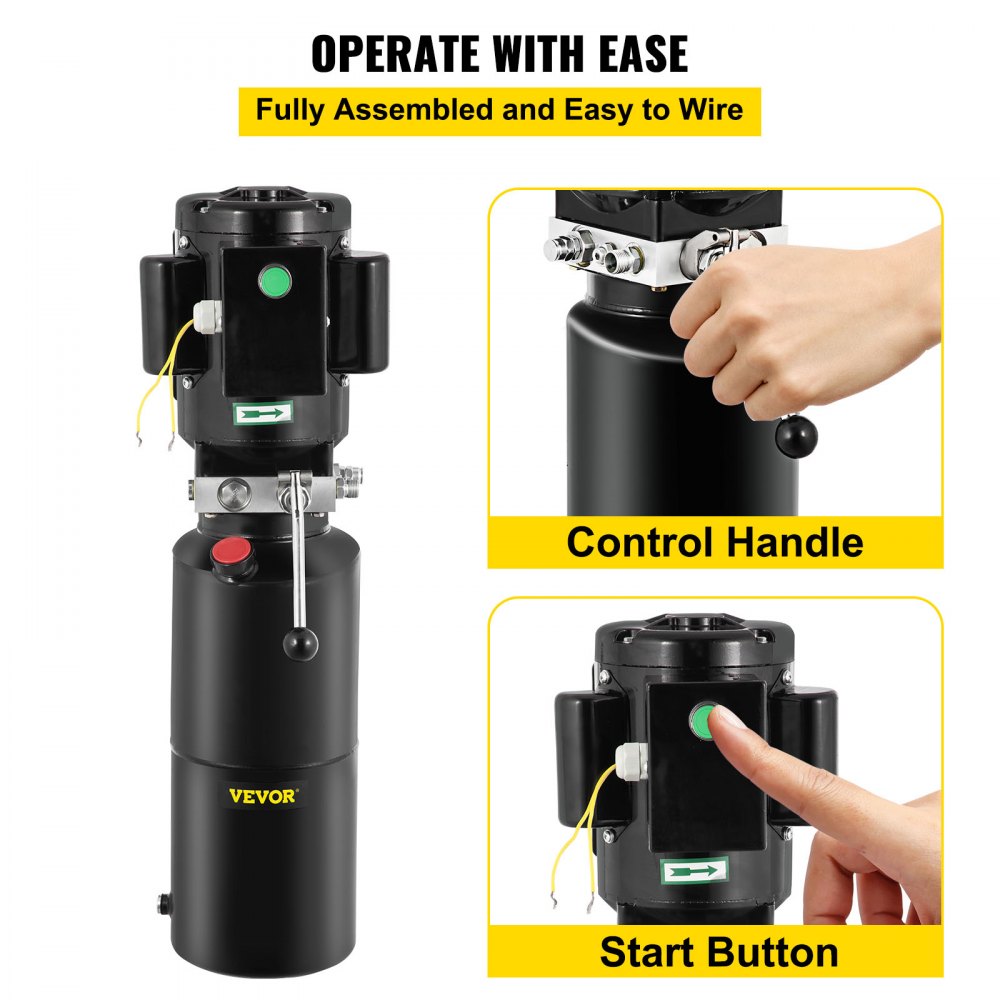 OPERATE WITH EASE

Fully Assembled and Easy to Wire

VEVOR

Control Handle

Start Button