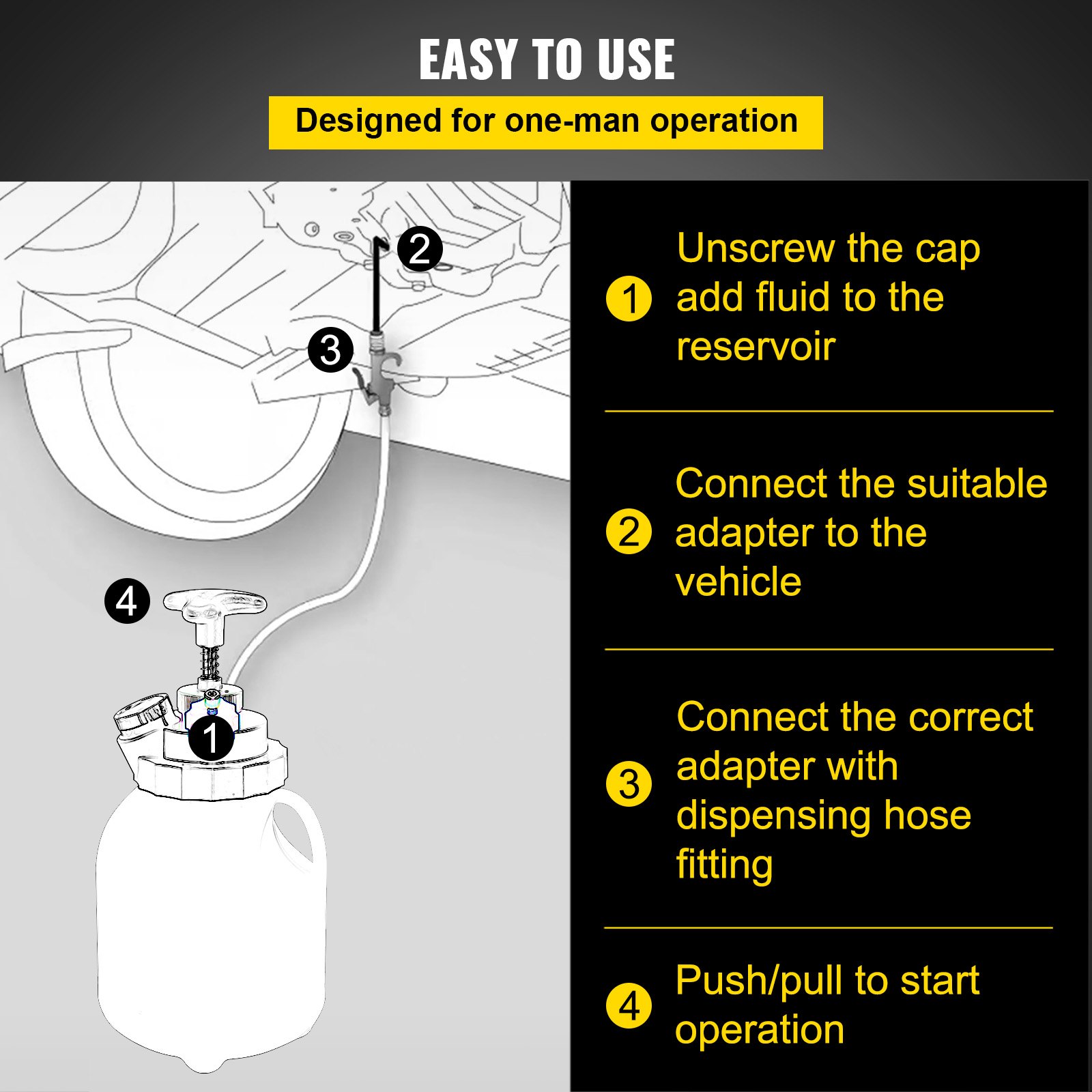 EASY TO USE

Designed for one-man operation

2

3

4

1

1 Unscrew the cap add fluid to the reservoir

2 Connect the suitable adapter to the vehicle

3 Connect the correct adapter with dispensing hose fitting

4 Push/pull to start operation