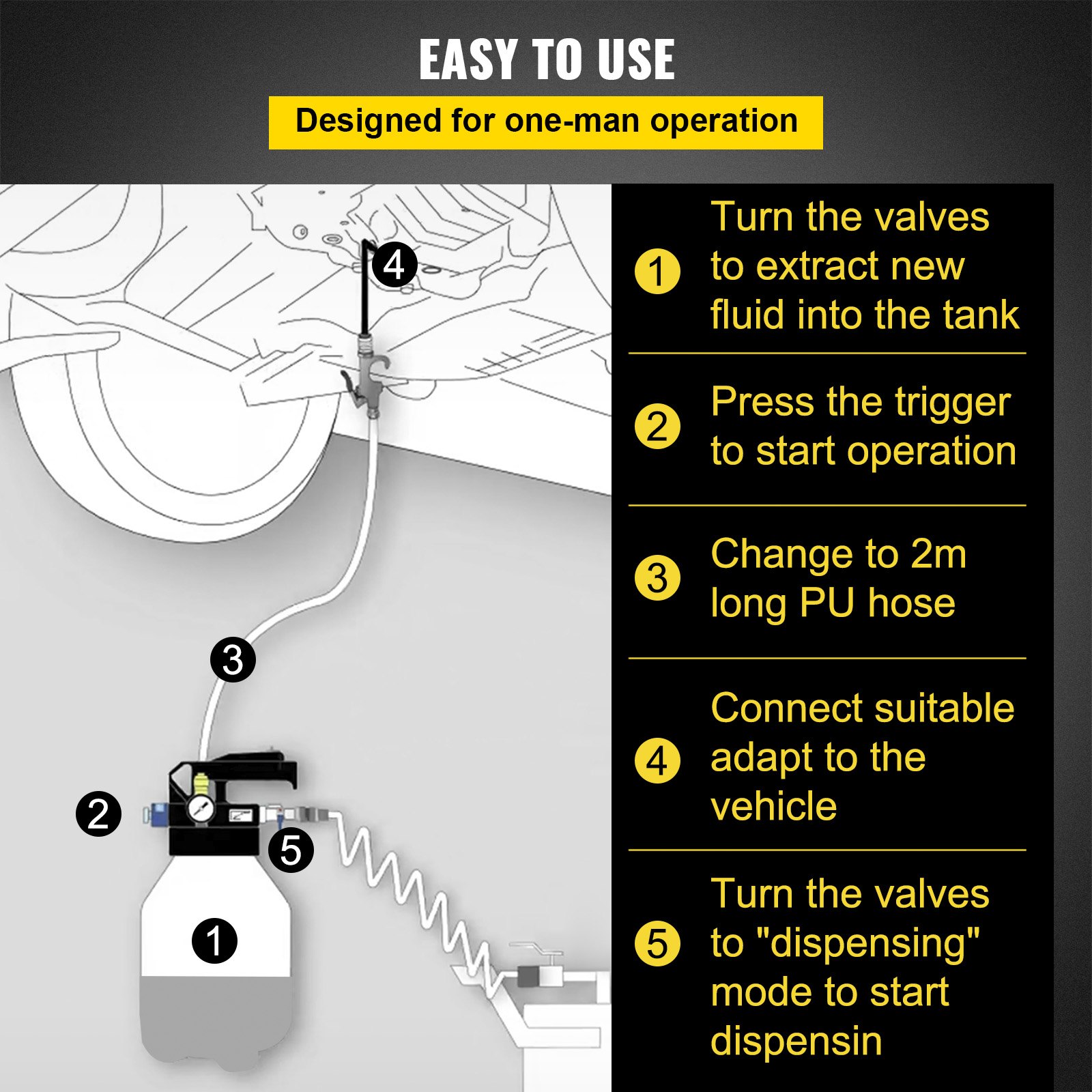 EASY TO USE

Designed for one-man operation

4

3

2

5

1

1 Turn the valves to extract new fluid into the tank

2 Press the trigger to start operation

3 Change to 2m long PU hose

4 Connect suitable adapt to the vehicle

5 Turn the valves to "dispensing" mode to start dispensin