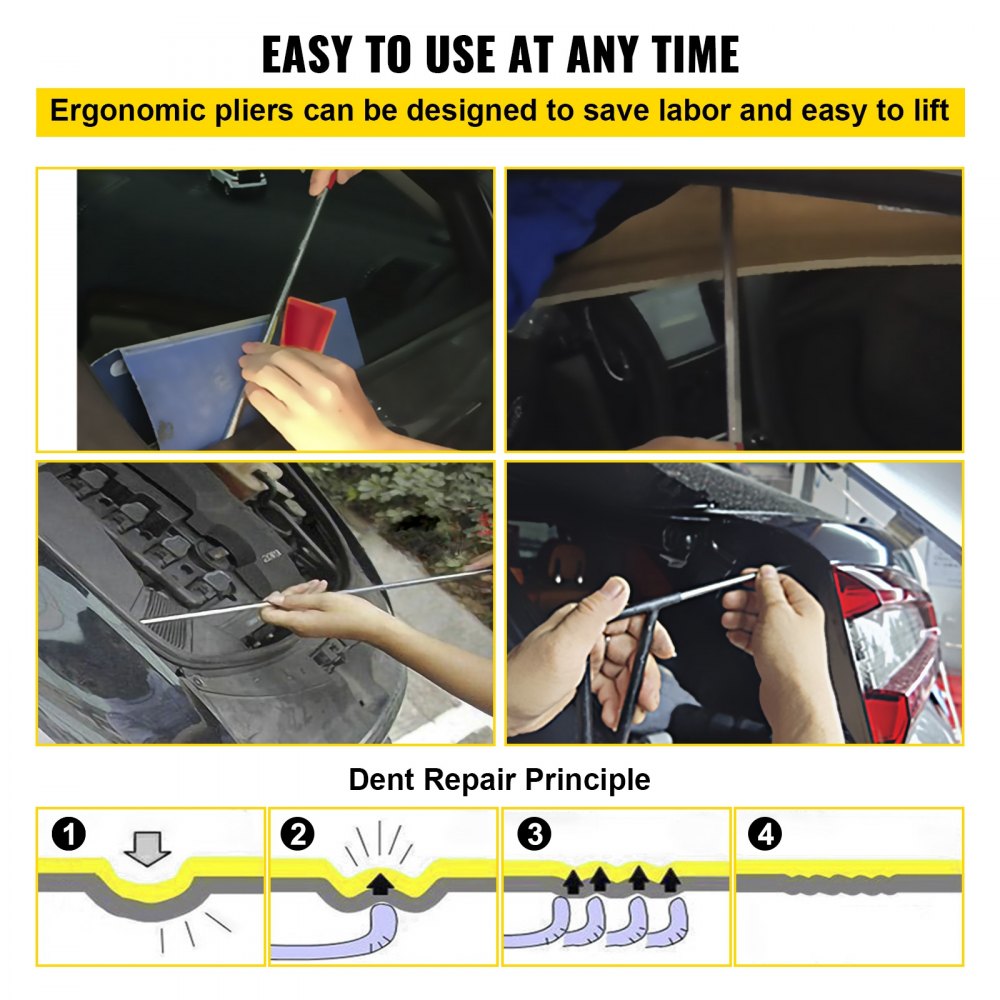 EASY TO USE AT ANY TIME

Ergonomic pliers can be designed to save labor and easy to lift

Dent Repair Principle

1

2

3

4