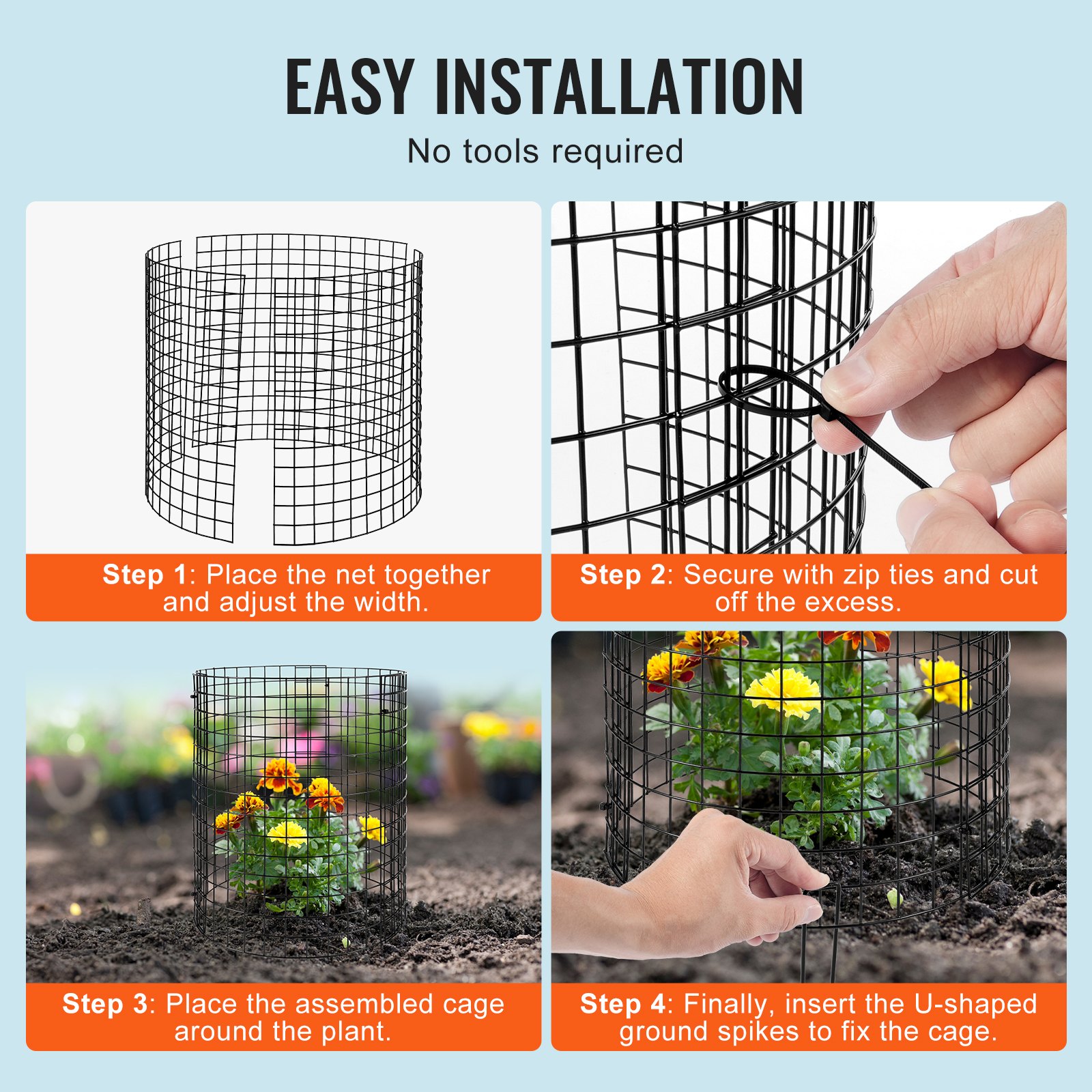 EASY INSTALLATION

No tools required

Step 1: Place the net together and adjust the width.

Step 2: Secure with zip ties and cut off the excess.

Step 3: Place the assembled cage around the plant.

Step 4: Finally, insert the U-shaped ground spikes to fix the cage.