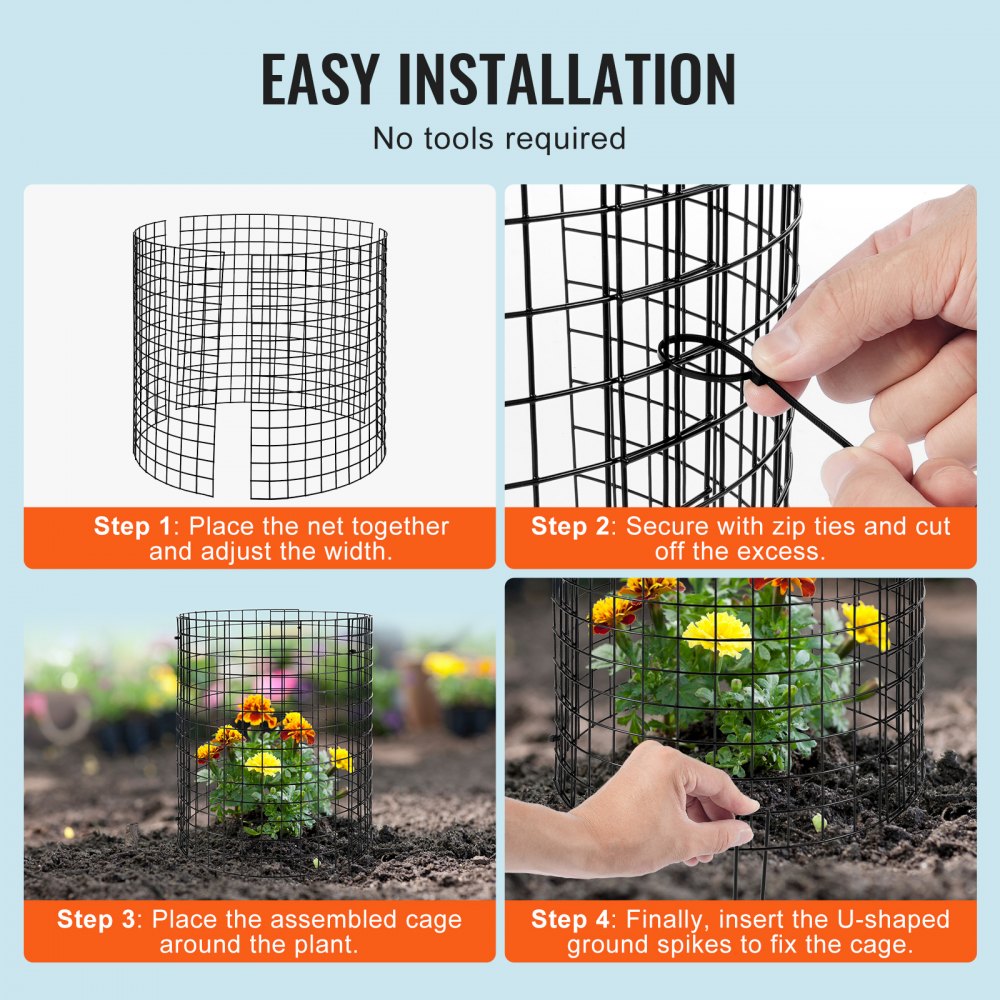 EASY INSTALLATION

No tools required

Step 1: Place the net together and adjust the width.

Step 2: Secure with zip ties and cut off the excess.

Step 3: Place the assembled cage around the plant.

Step 4: Finally, insert the U-shaped ground spikes to fix the cage.