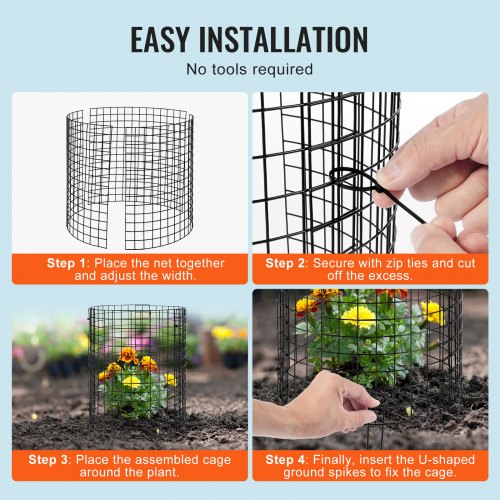 EASY INSTALLATION
No tools required

Step 1: Place the net together and adjust the width.

Step 2: Secure with zip ties and cut off the excess.

Step 3: Place the assembled cage around the plant.

Step 4: Finally, insert the U-shaped ground spikes to fix the cage.