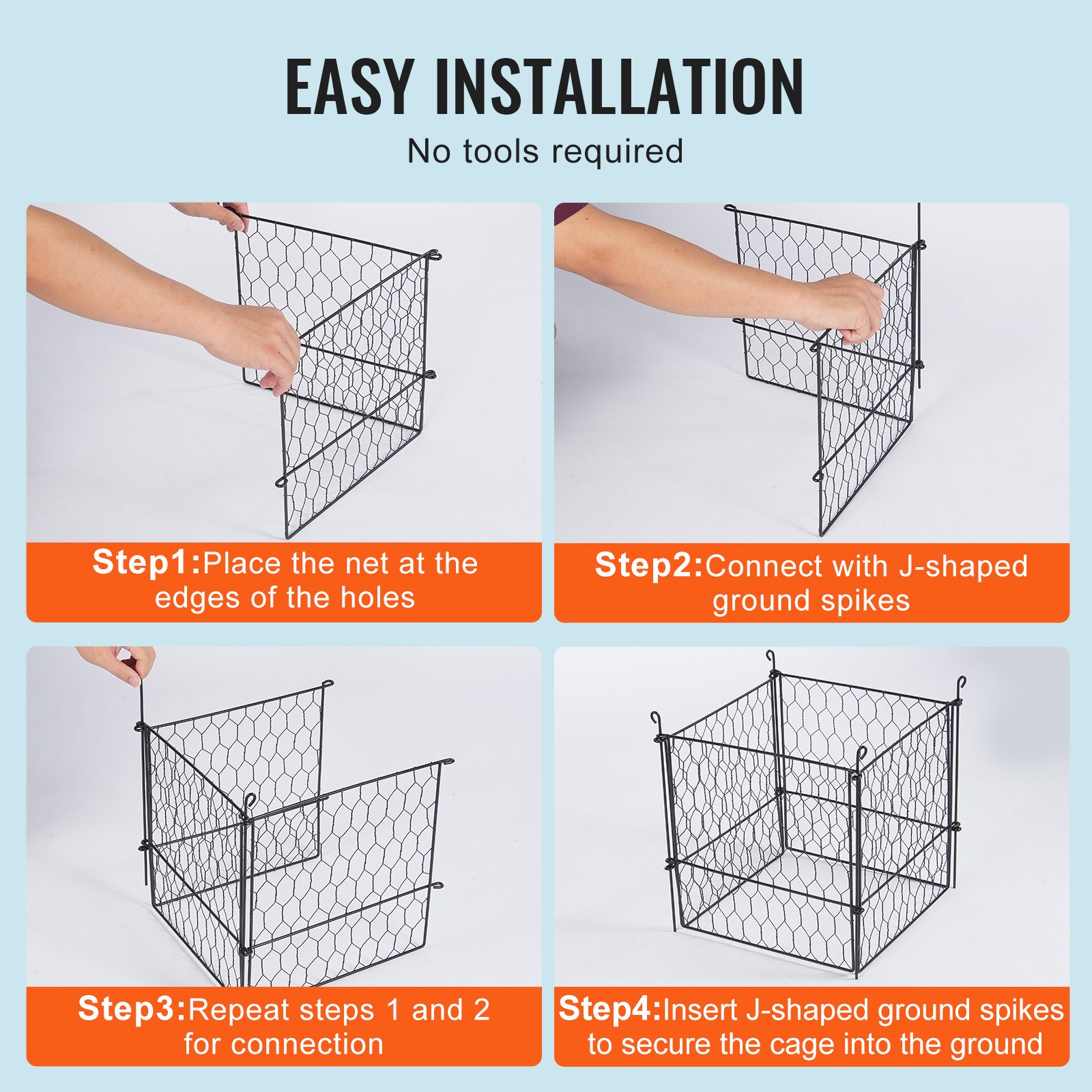 EASY INSTALLATION

No tools required

Step1:Place the net at the edges of the holes

Step2:Connect with J-shaped ground spikes

Step3:Repeat steps 1 and 2 for connection

Step4:Insert J-shaped ground spikes to secure the cage into the ground