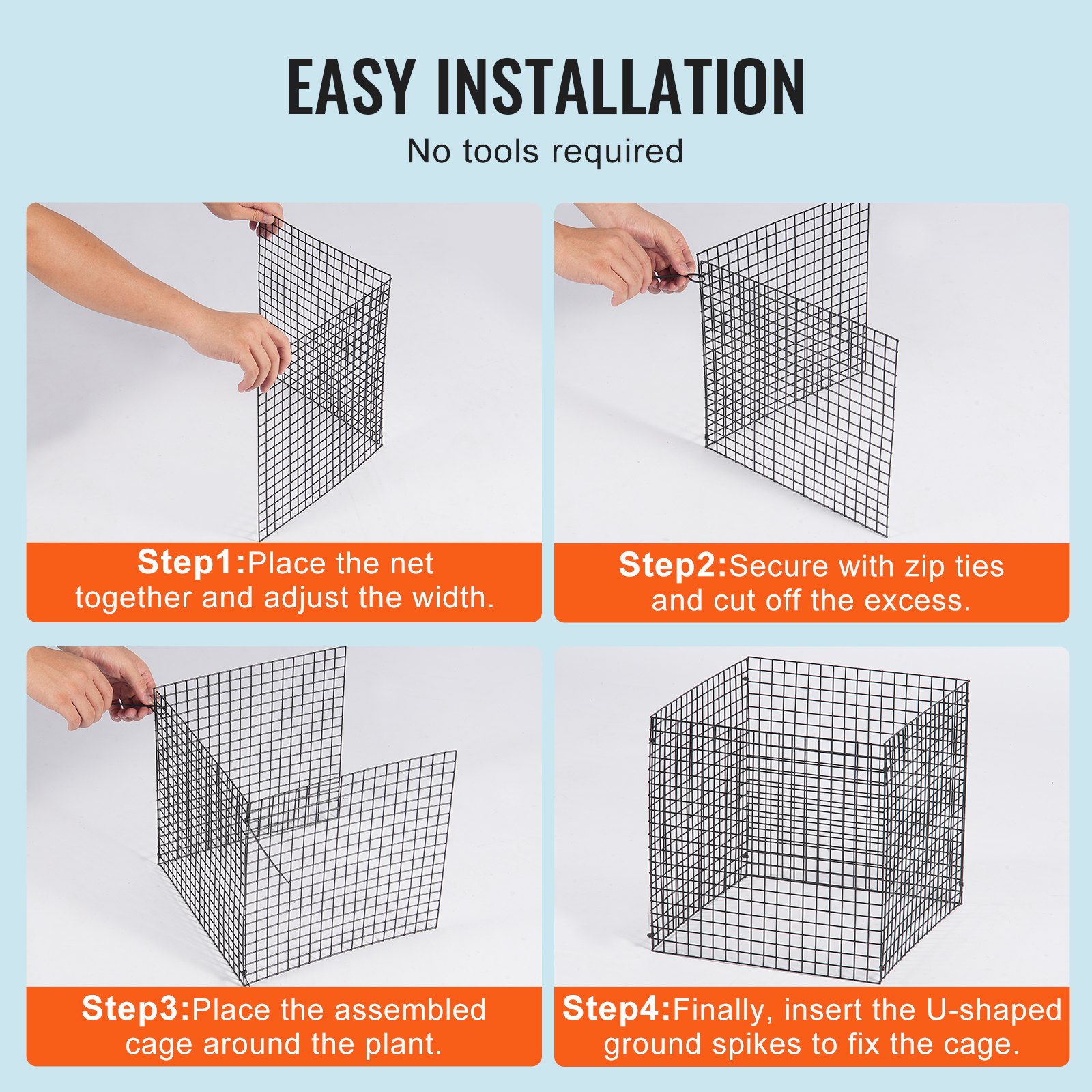 EASY INSTALLATION
No tools required

Step1:Place the net together and adjust the width.

Step2:Secure with zip ties and cut off the excess.

Step3:Place the assembled cage around the plant.

Step4:Finally, insert the U-shaped ground spikes to fix the cage.