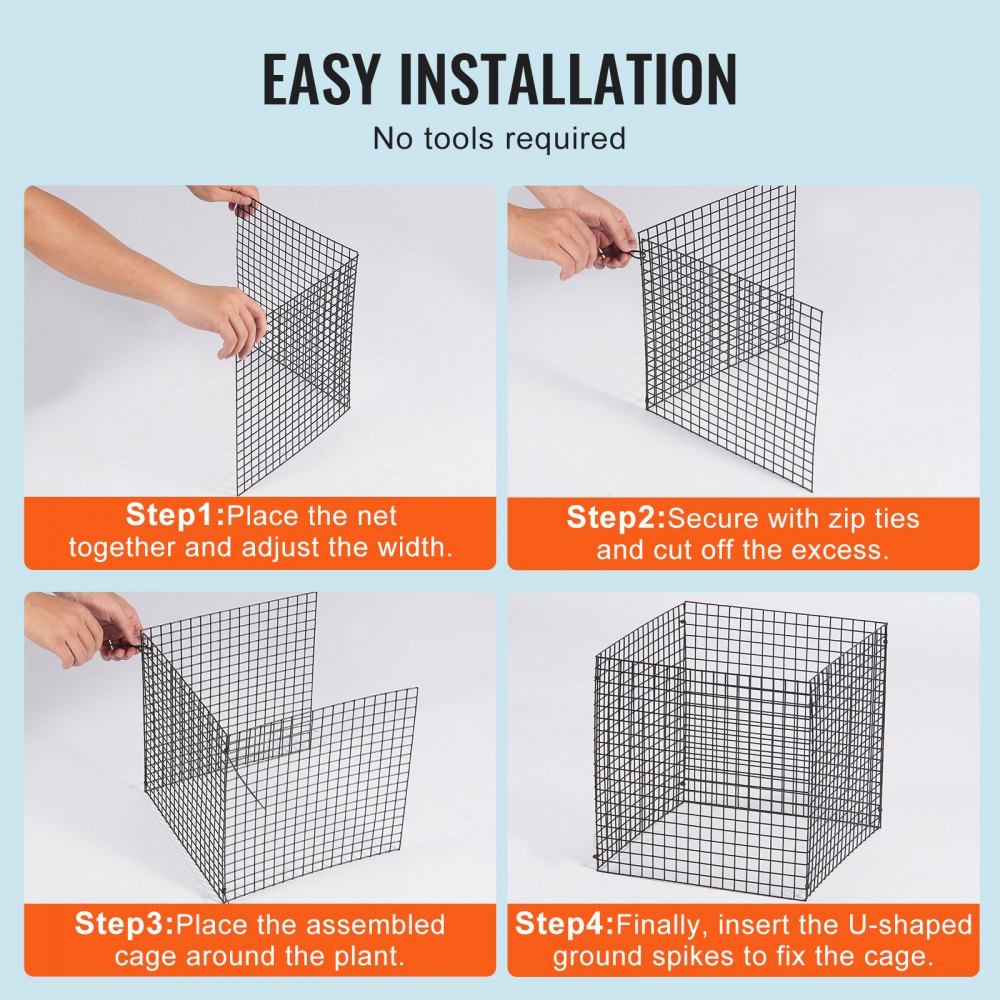 EASY INSTALLATION

No tools required

Step1:Place the net together and adjust the width.

Step2:Secure with zip ties and cut off the excess.

Step3:Place the assembled cage around the plant.

Step4:Finally, insert the U-shaped ground spikes to fix the cage.