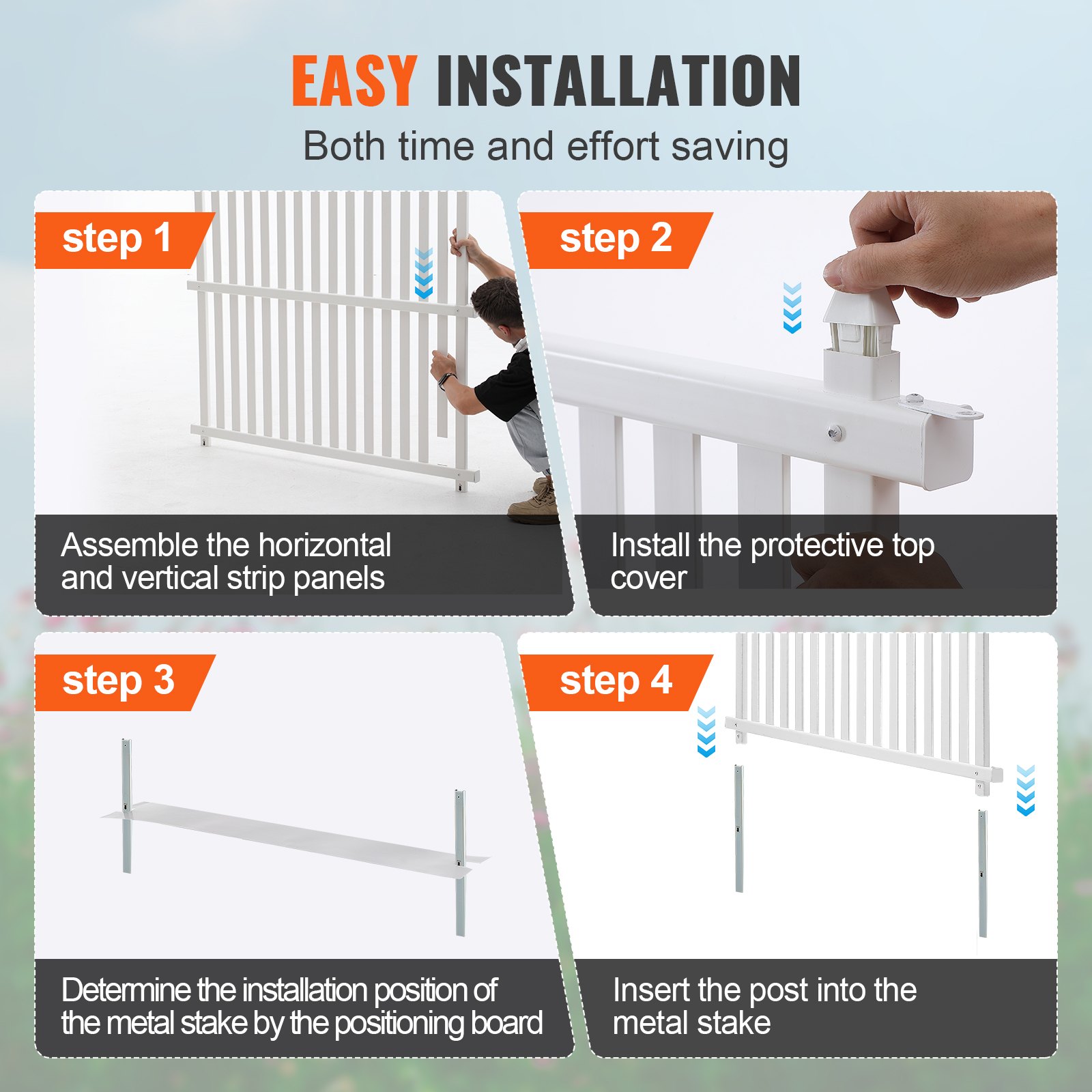 EASY INSTALLATION

Both time and effort saving

step 1

Assemble the horizontal and vertical strip panels

step 2

Install the protective top cover

step 3

Determine the installation position of the metal stake by the positioning board

step 4

Insert the post into the metal stake