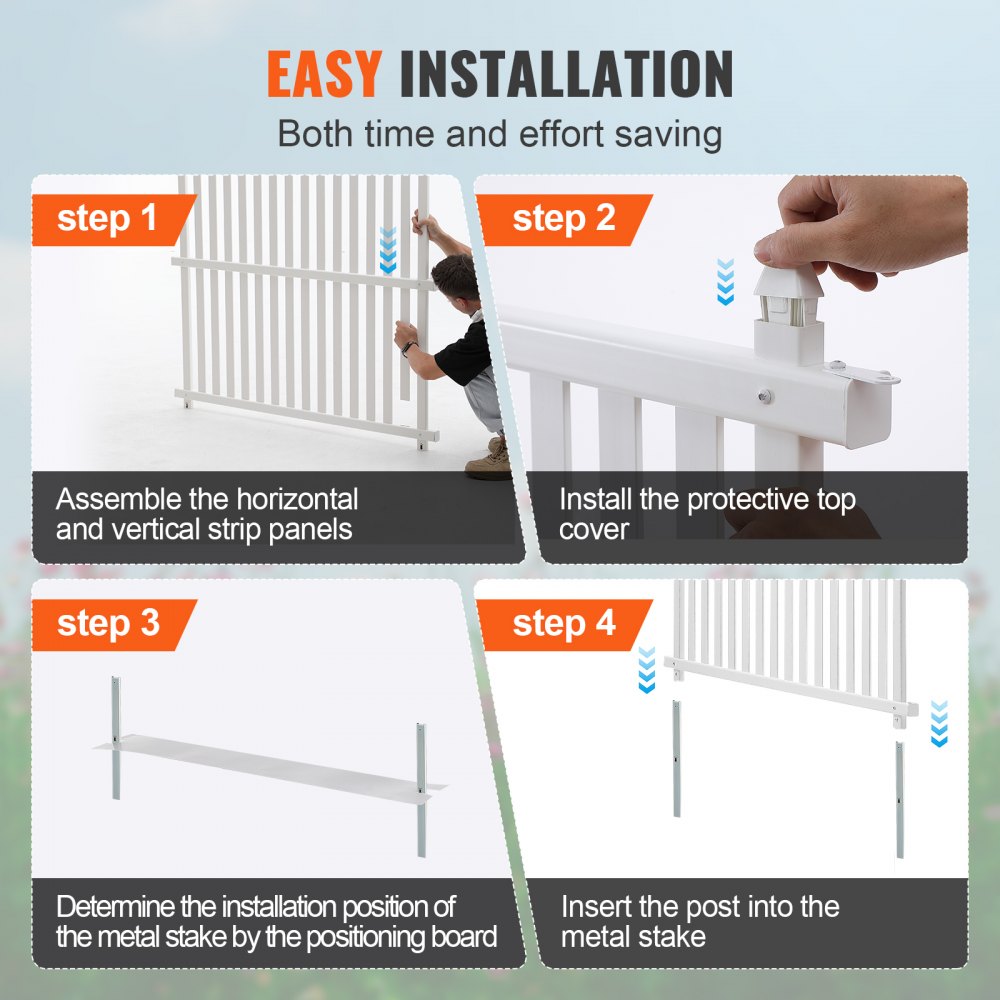 EASY INSTALLATION

Both time and effort saving

step 1

Assemble the horizontal and vertical strip panels

step 2

Install the protective top cover

step 3

Determine the installation position of the metal stake by the positioning board

step 4

Insert the post into the metal stake