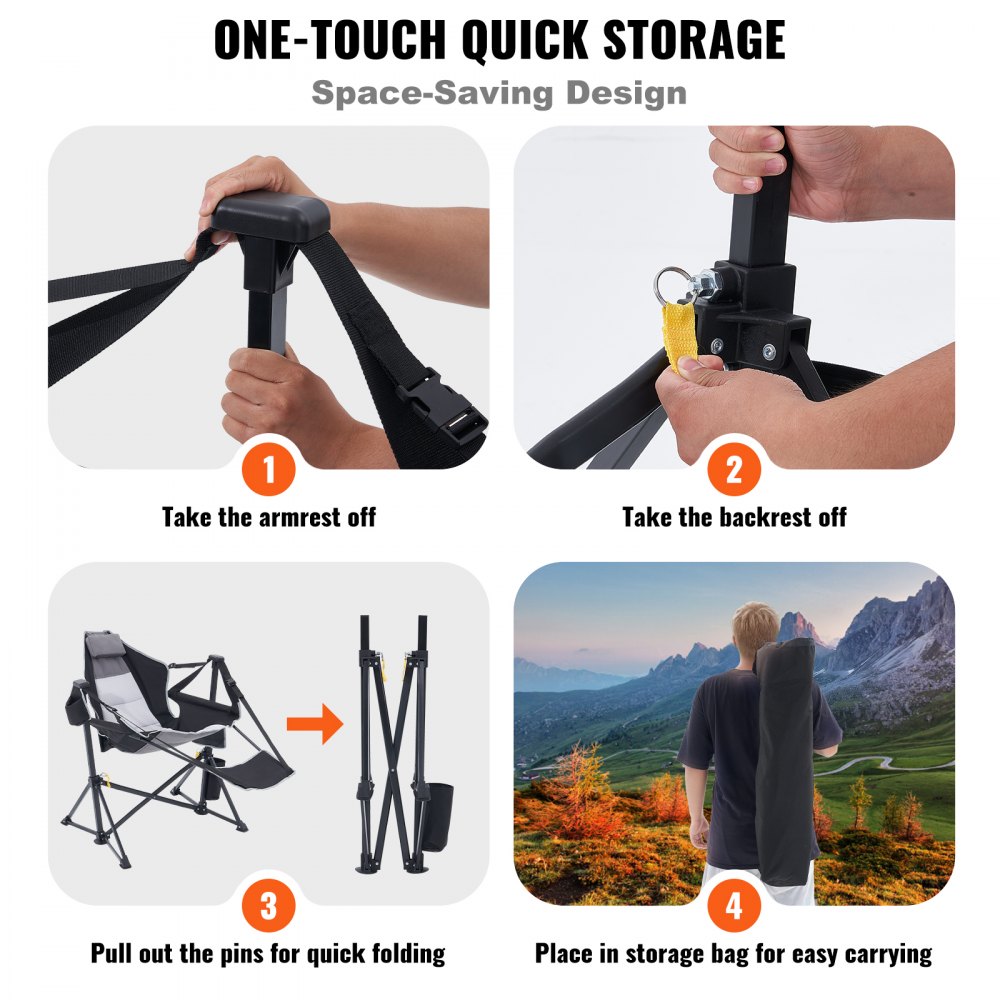 ONE-TOUCH QUICK STORAGE
Space-Saving Design

1
Take the armrest off

2
Take the backrest off

3
Pull out the pins for quick folding

4
Place in storage bag for easy carrying