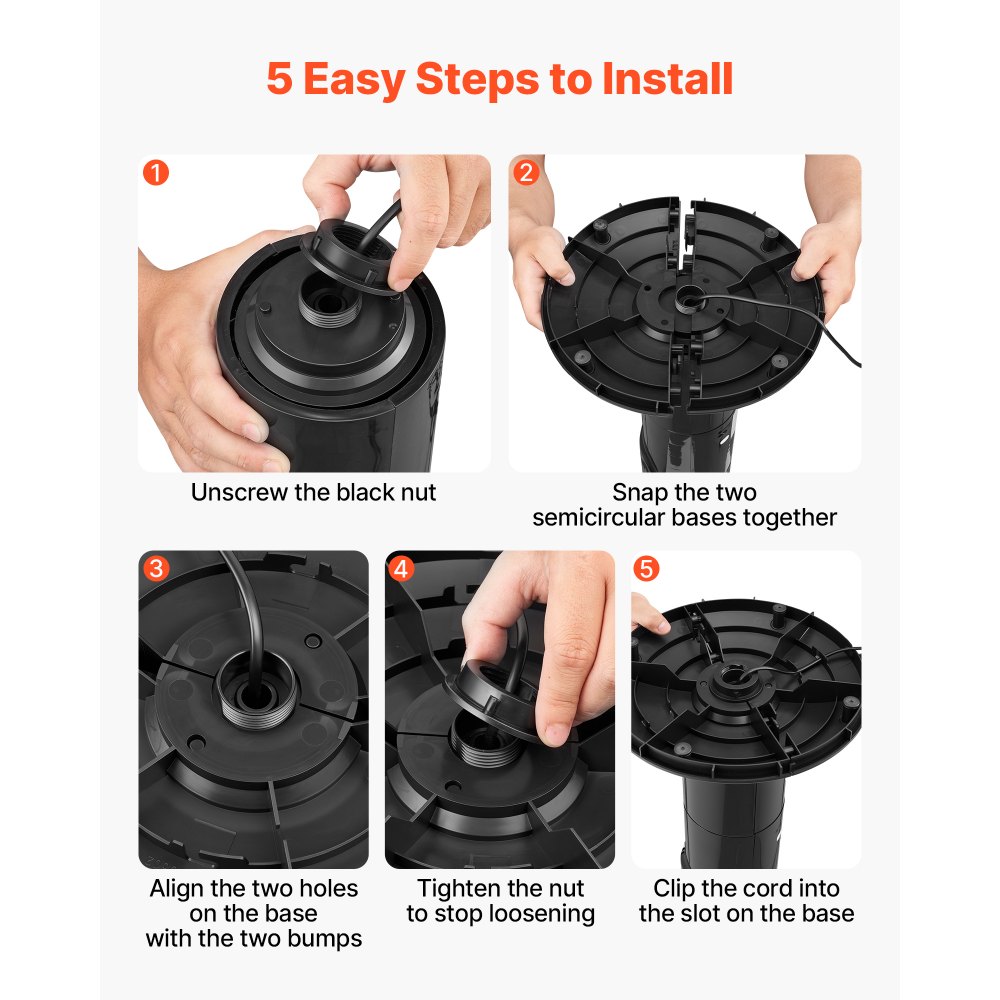 5 Easy Steps to Install

1

Unscrew the black nut

2

Snap the two semicircular bases together

3

Align the two holes on the base with the two bumps

4

Tighten the nut to stop loosening

5

Clip the cord into the slot on the base