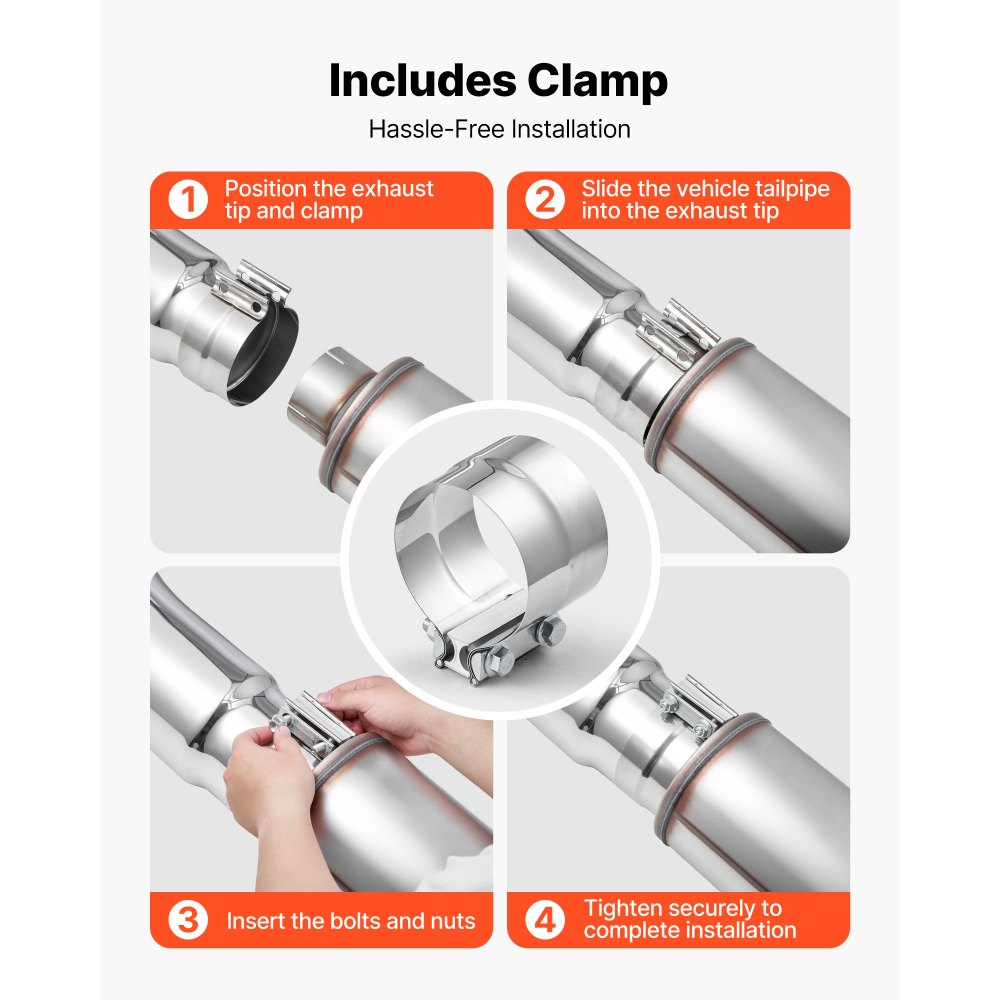 Includes Clamp

Hassle-Free Installation

1 Position the exhaust tip and clamp

2 Slide the vehicle tailpipe into the exhaust tip

3 Insert the bolts and nuts

4 Tighten securely to complete installation