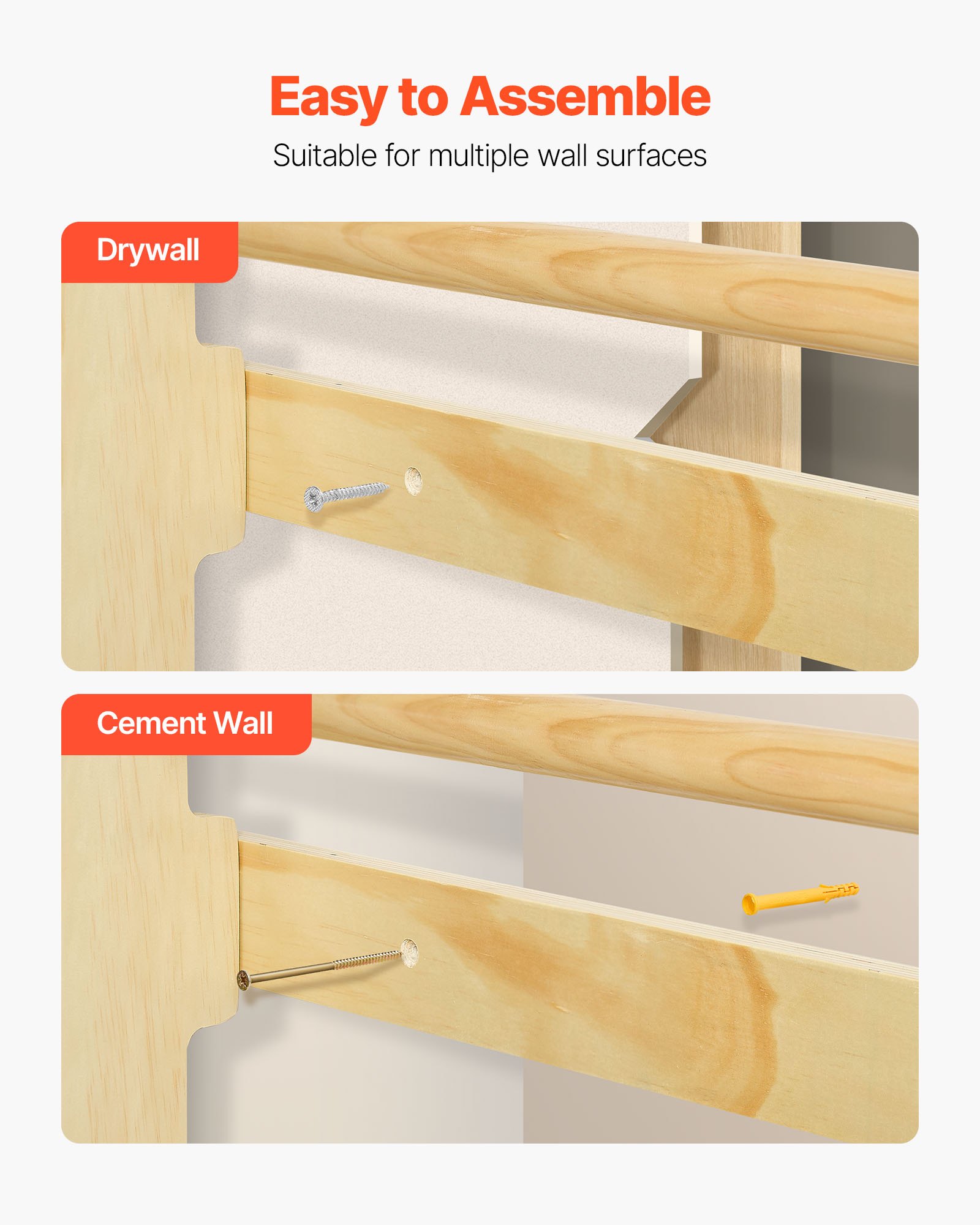 Easy to Assemble

Suitable for multiple wall surfaces

Drywall

Cement Wall