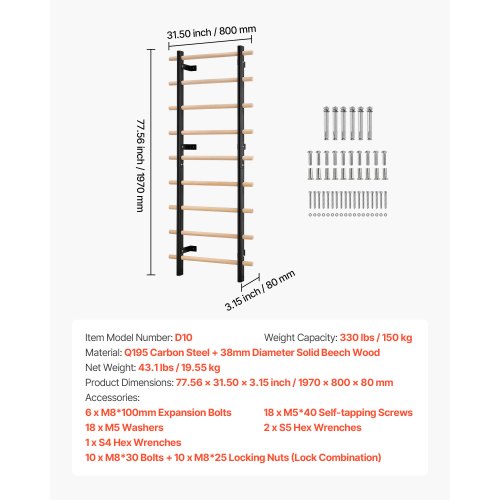 31.50 inch / 800 mm

77.56 inch / 1970 mm

3.15 inch / 80 mm

Item Model Number: D10

Weight Capacity: 330 lbs / 150 kg

Material: Q195 Carbon Steel + 38mm Diameter Solid Beech Wood

Net Weight: 43.1 lbs / 19.55 kg

Product Dimensions: 77.56 × 31.50 × 3.15 inch / 1970 × 800 × 80 mm

Accessories:

6 x M8*100mm Expansion Bolts

18 x M5*40 Self-tapping Screws

18 x M5 Washers

2 x S5 Hex Wrenches

1 x S4 Hex Wrenches

10 x M8*30 Bolts + 10 x M8*25 Locking Nuts (Lock Combination)