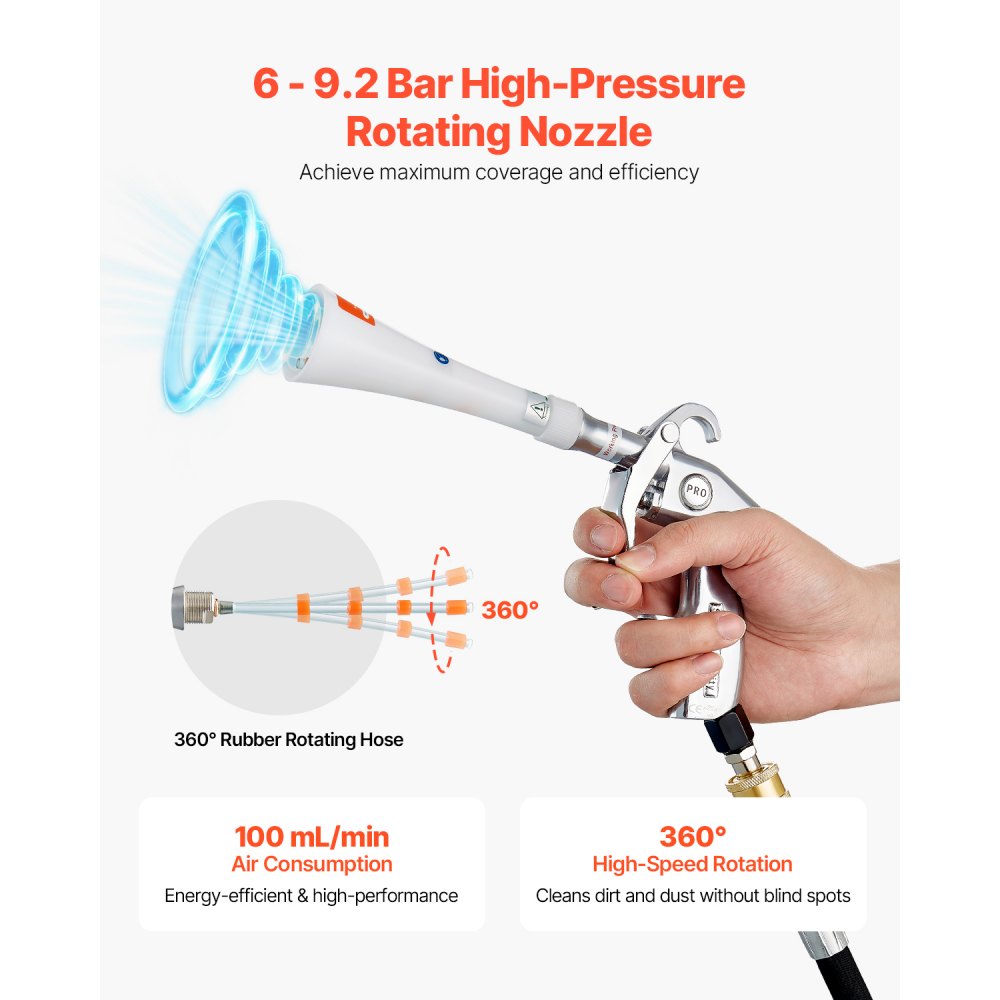 6 - 9.2 Bar High-Pressure Rotating Nozzle
Achieve maximum coverage and efficiency

PRO

360°

360° Rubber Rotating Hose

100 mL/min
Air Consumption
Energy-efficient & high-performance

360°
High-Speed Rotation
Cleans dirt and dust without blind spots