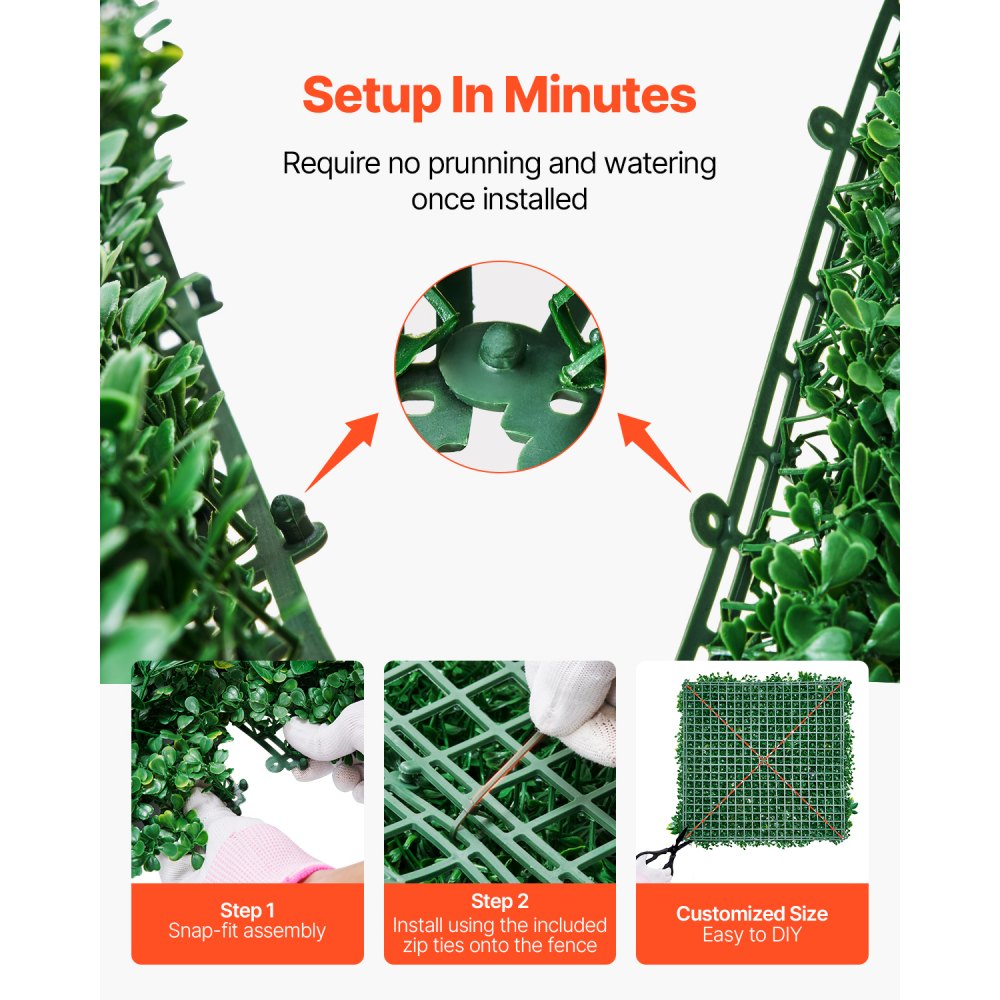 Setup In Minutes

Require no prunning and watering once installed

Step 1
Snap-fit assembly

Step 2
Install using the included zip ties onto the fence

Customized Size
Easy to DIY