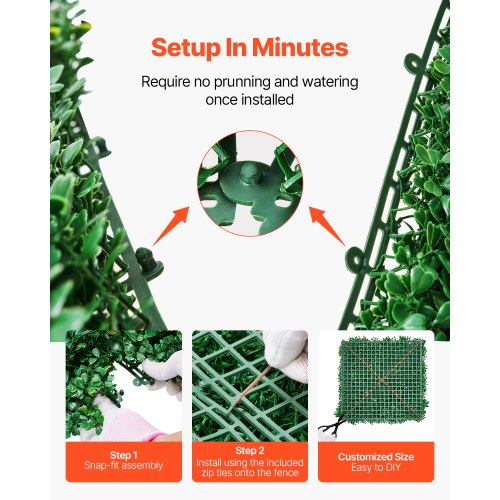 Setup In Minutes

Require no prunning and watering once installed

Step 1
Snap-fit assembly

Step 2
Install using the included zip ties onto the fence

Customized Size
Easy to DIY