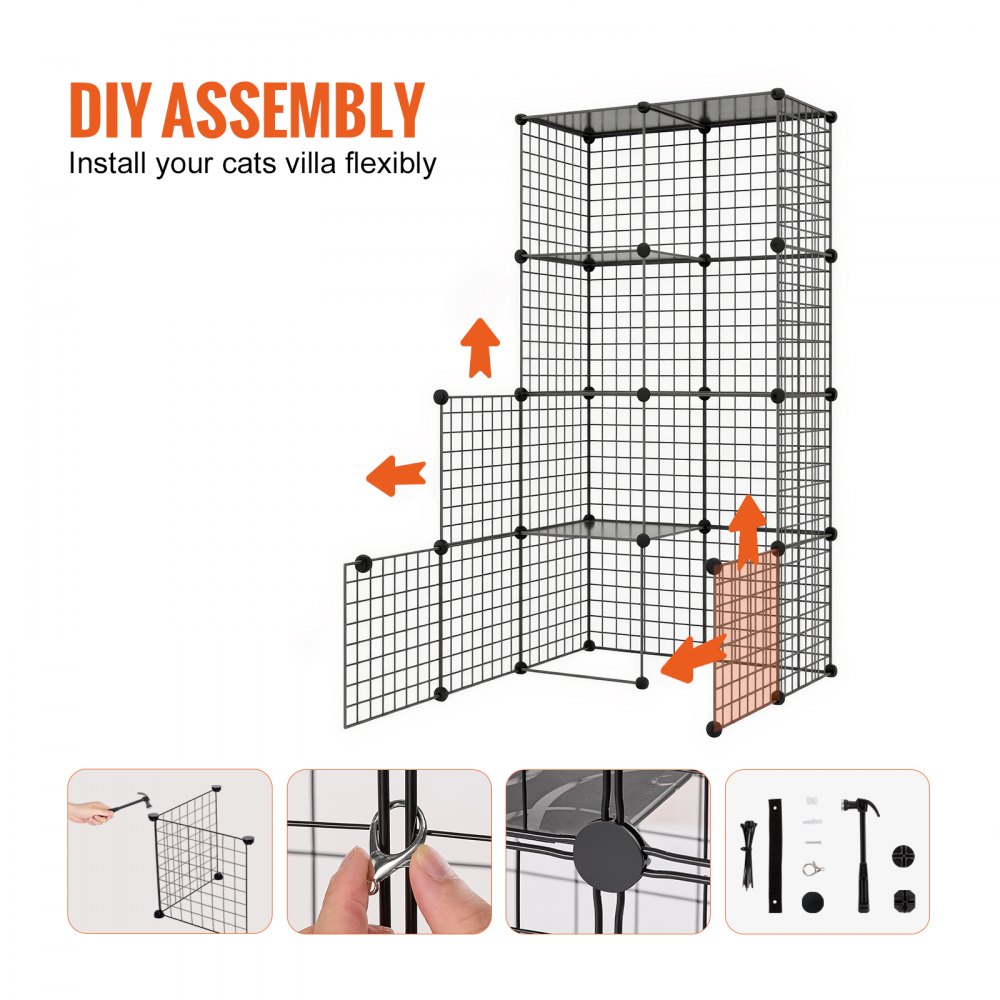 DIY ASSEMBLY
Install your cats villa flexibly