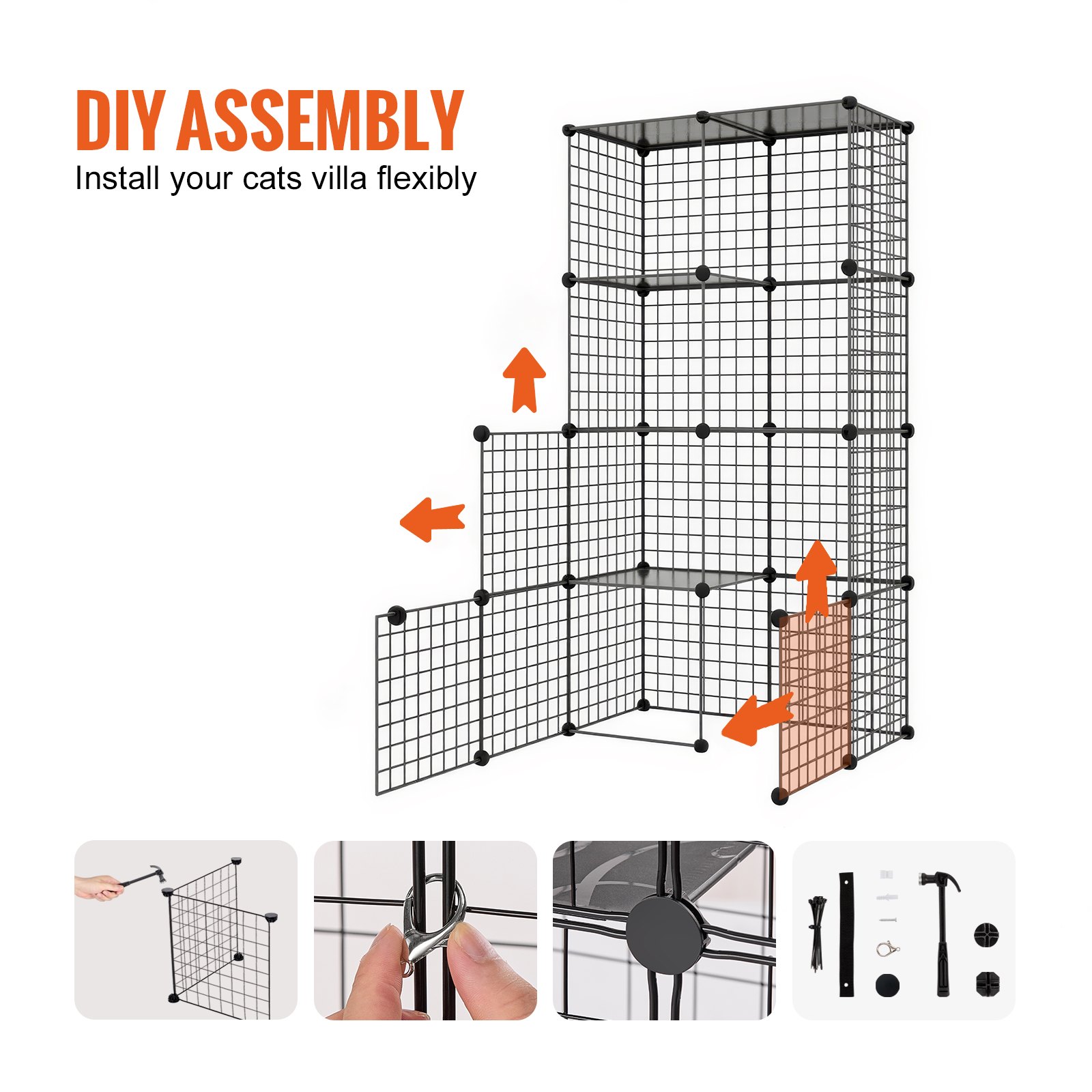 DIY ASSEMBLY
Install your cats villa flexibly