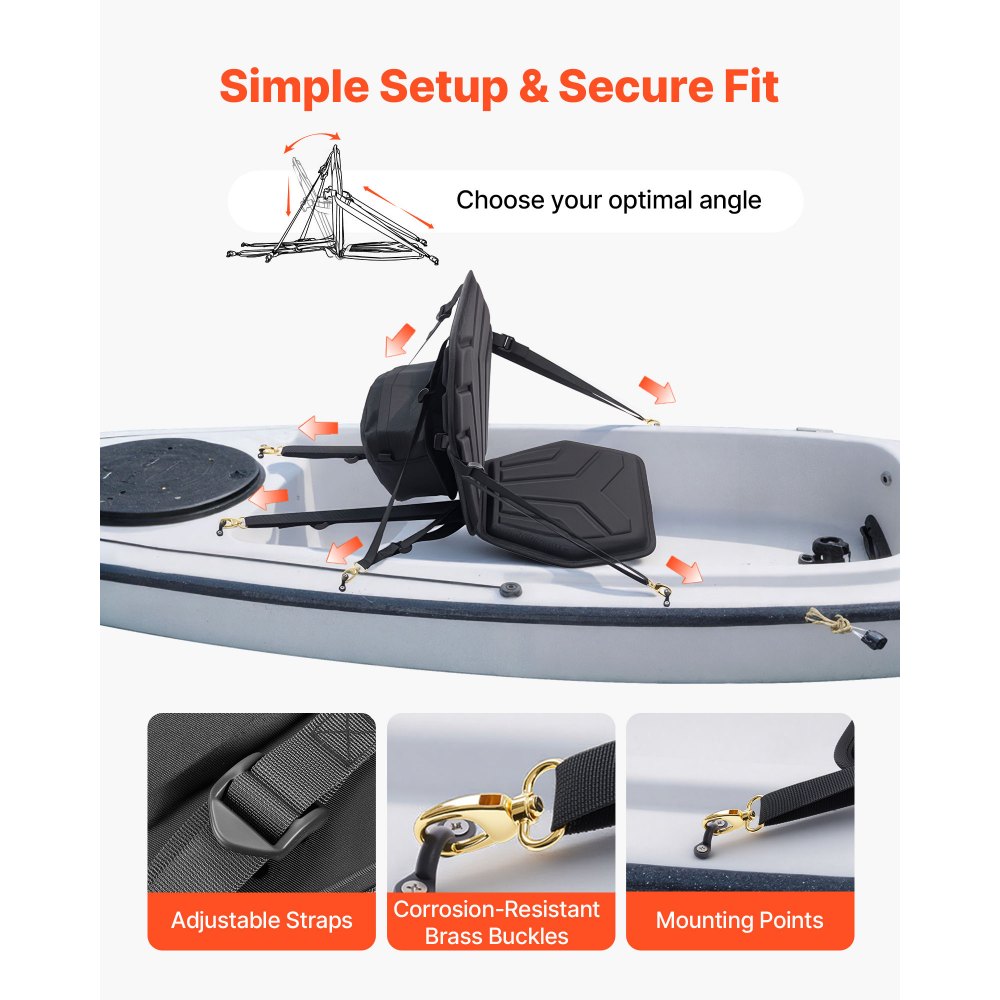 Simple Setup & Secure Fit

Choose your optimal angle

Adjustable Straps

Corrosion-Resistant Brass Buckles

Mounting Points