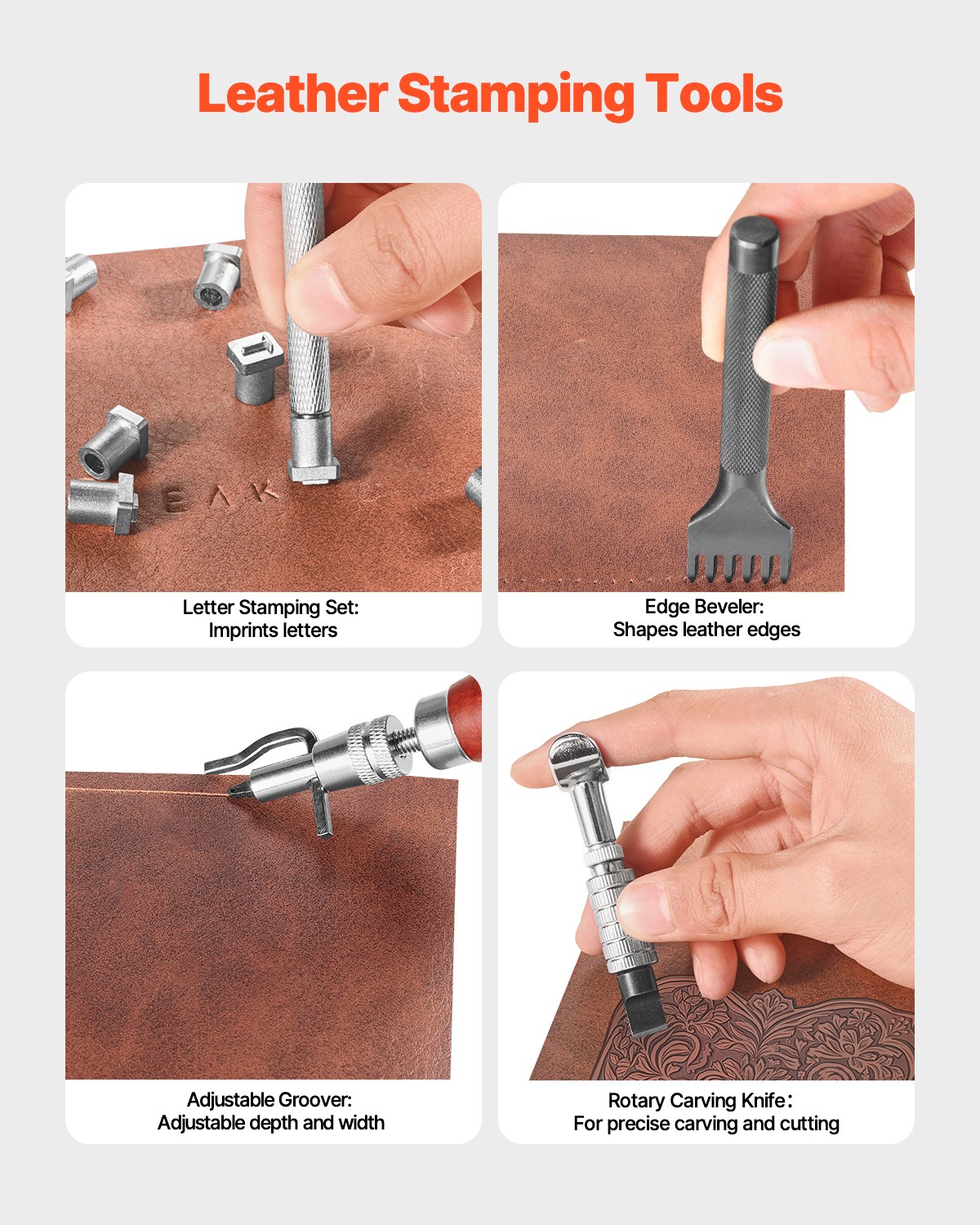 Leather Stamping Tools

EAK

Letter Stamping Set:
Imprints letters

Edge Beveler:
Shapes leather edges

Adjustable Groover:
Adjustable depth and width

Rotary Carving Knife：
For precise carving and cutting