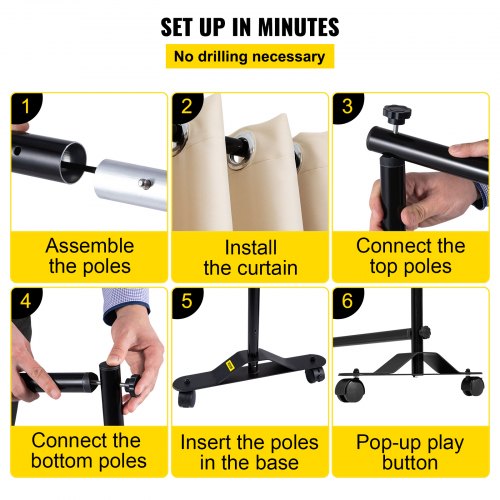 SET UP IN MINUTES

No drilling necessary

1

Assemble the poles

2

Install the curtain

3

Connect the top poles

4

Connect the bottom poles

5

Insert the poles in the base

6

Pop-up play button