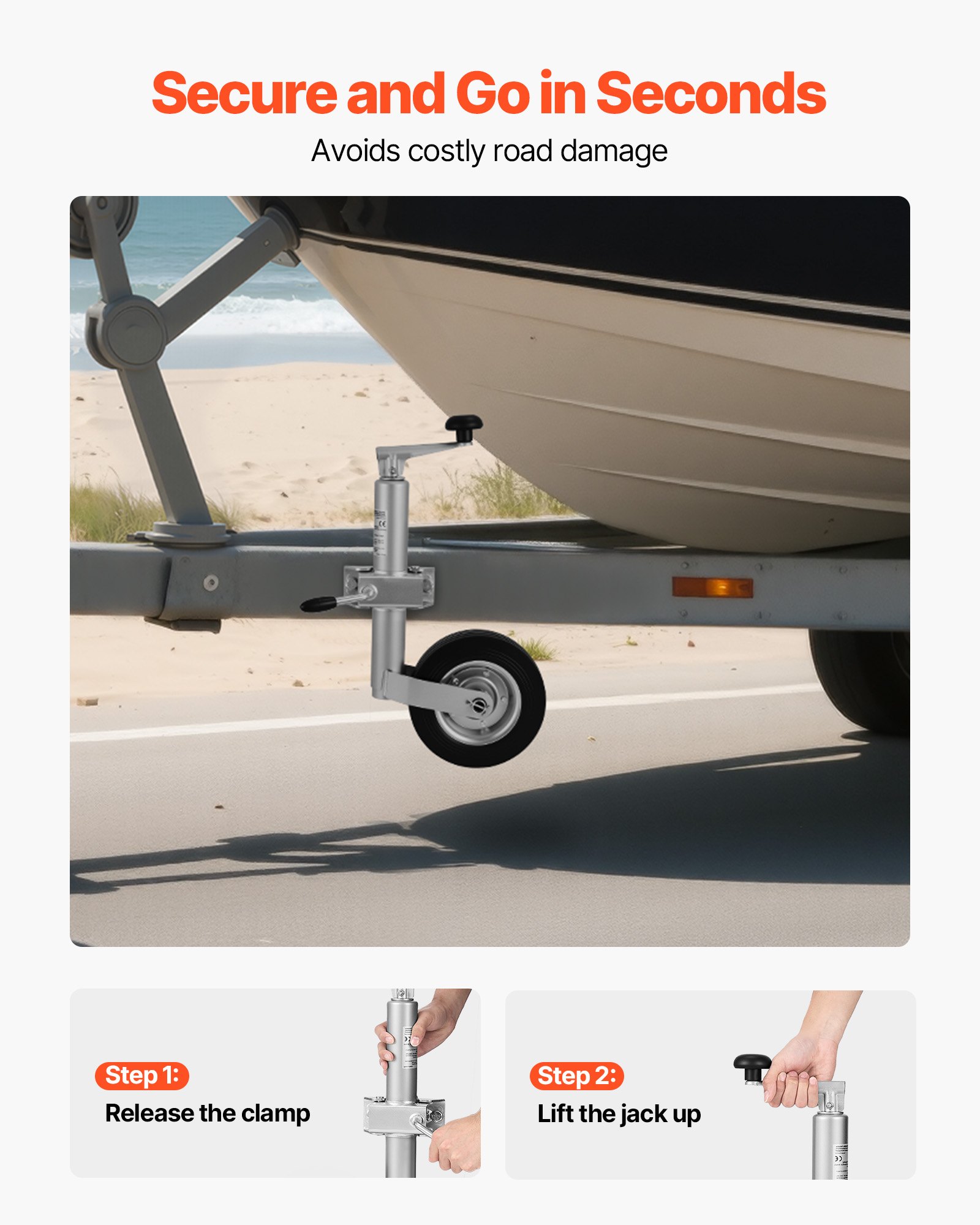 Secure and Go in Seconds

Avoids costly road damage

Step 1:
Release the clamp

Step 2:
Lift the jack up