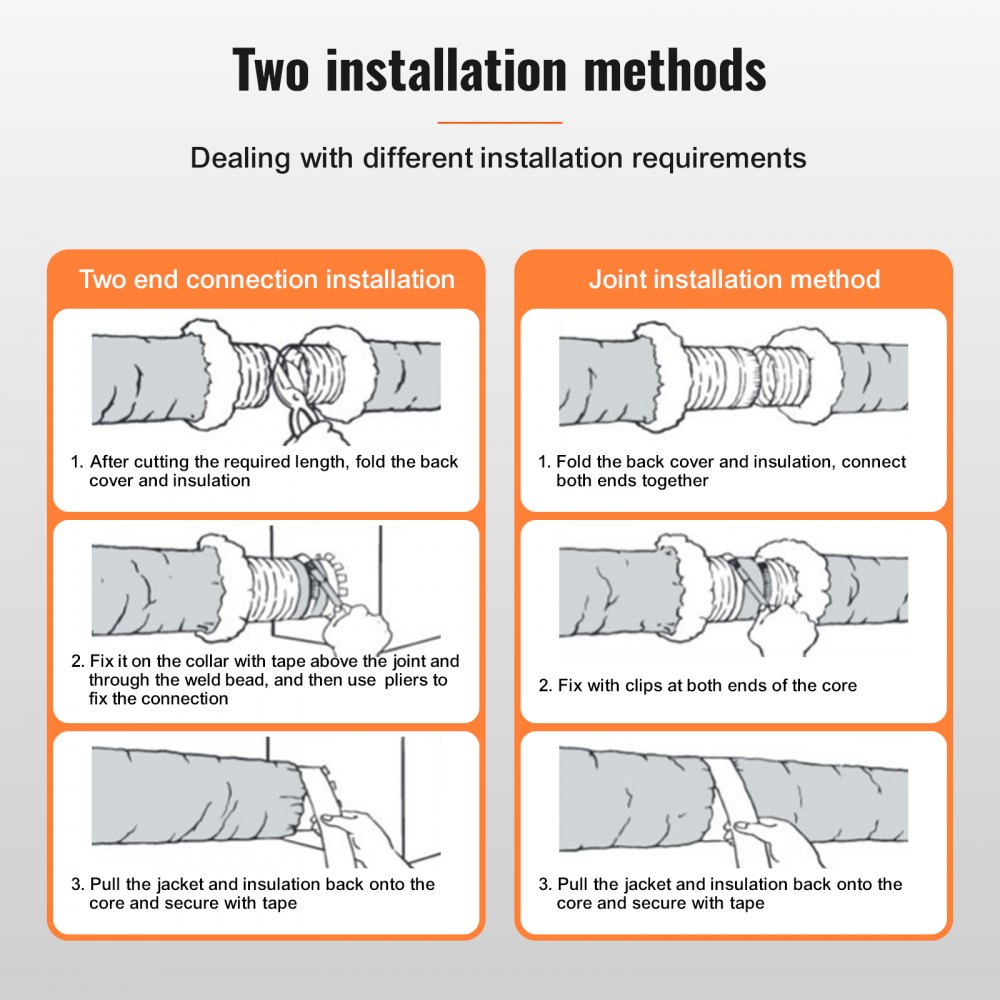 Two installation methods

Dealing with different installation requirements

Two end connection installation

1. After cutting the required length, fold the back cover and insulation

2. Fix it on the collar with tape above the joint and through the weld bead, and then use  pliers to fix the connection

3. Pull the jacket and insulation back onto the core and secure with tape

Joint installation method

1. Fold the back cover and insulation, connect both ends together

2. Fix with clips at both ends of the core

3. Pull the jacket and insulation back onto the core and secure with tape