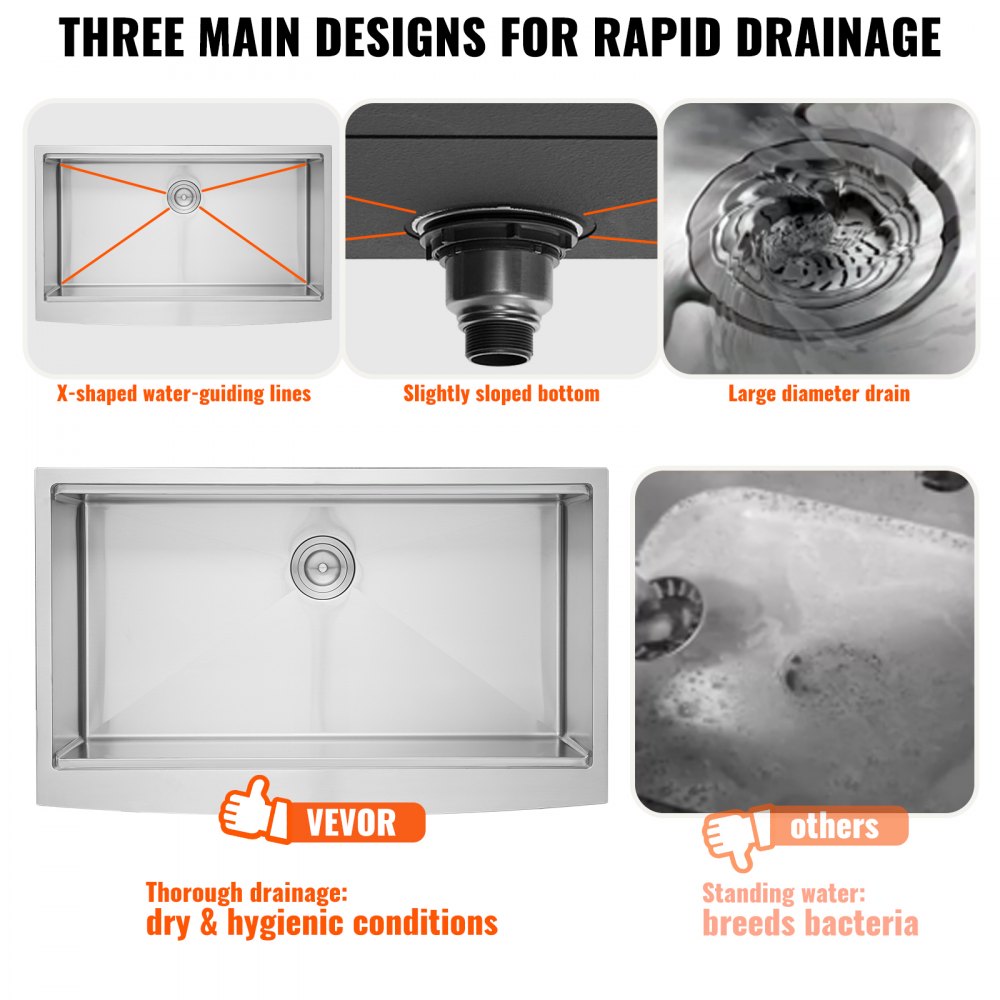 THREE MAIN DESIGNS FOR RAPID DRAINAGE

X-shaped water-guiding lines

Slightly sloped bottom

Large diameter drain

VEVOR

Thorough drainage:
dry & hygienic conditions

others

Standing water:
breeds bacteria