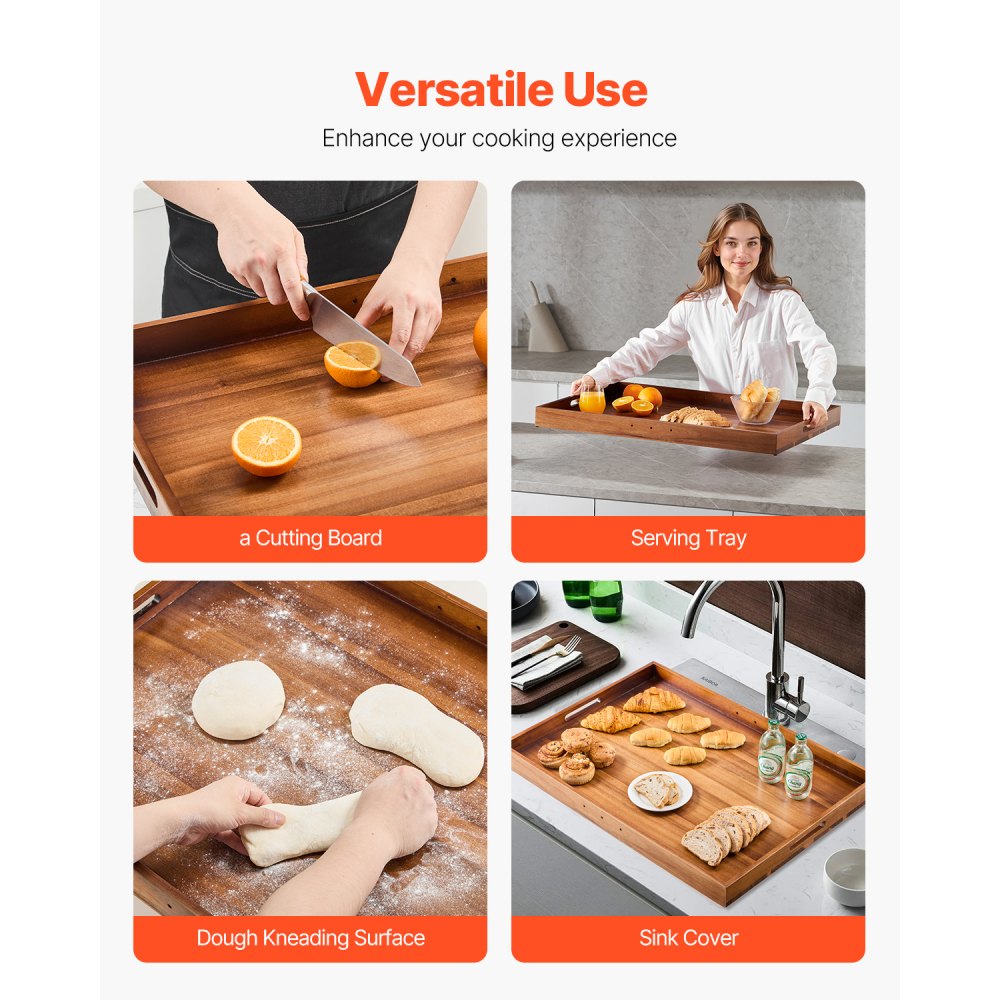 Versatile Use

Enhance your cooking experience

a Cutting Board

Serving Tray

Dough Kneading Surface

Sink Cover