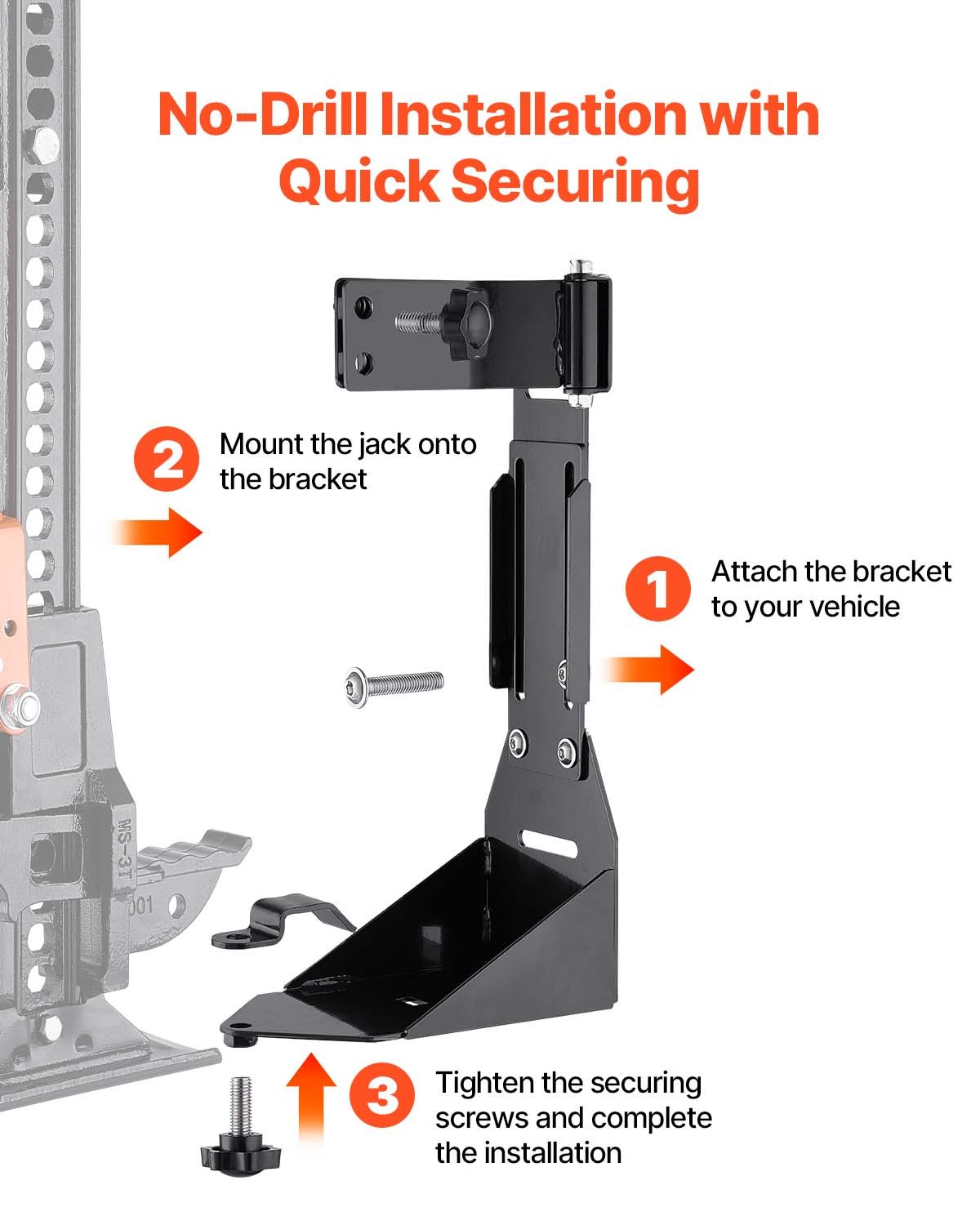 No-Drill Installation with Quick Securing

2 Mount the jack onto the bracket

1 Attach the bracket to your vehicle

MS-3T

001

3 Tighten the securing screws and complete the installation